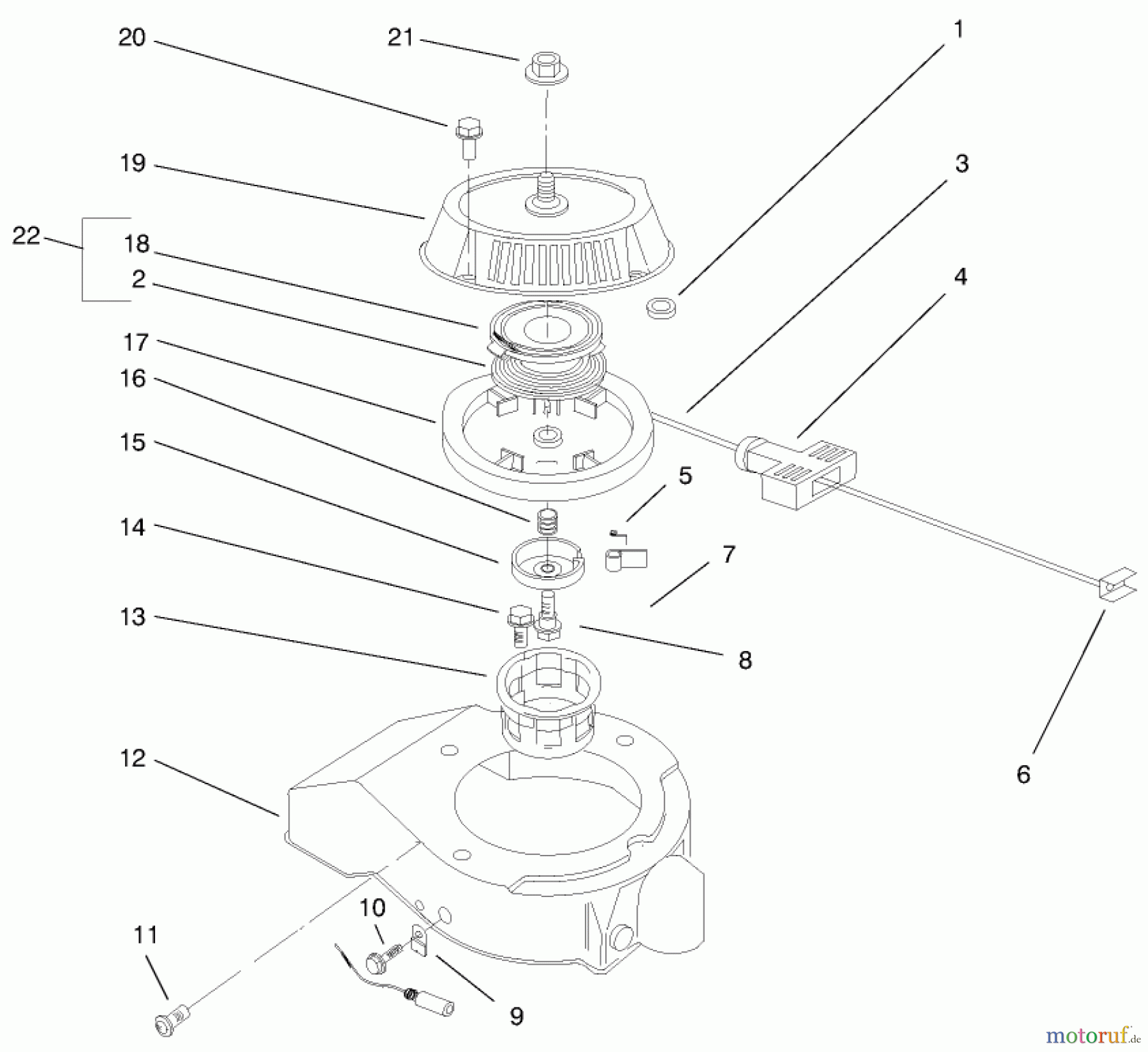 20
21
1
19
3
22
18
2
4
17
16
15
5
14
7
13
8
12
6
10
11
9
motoruf.de