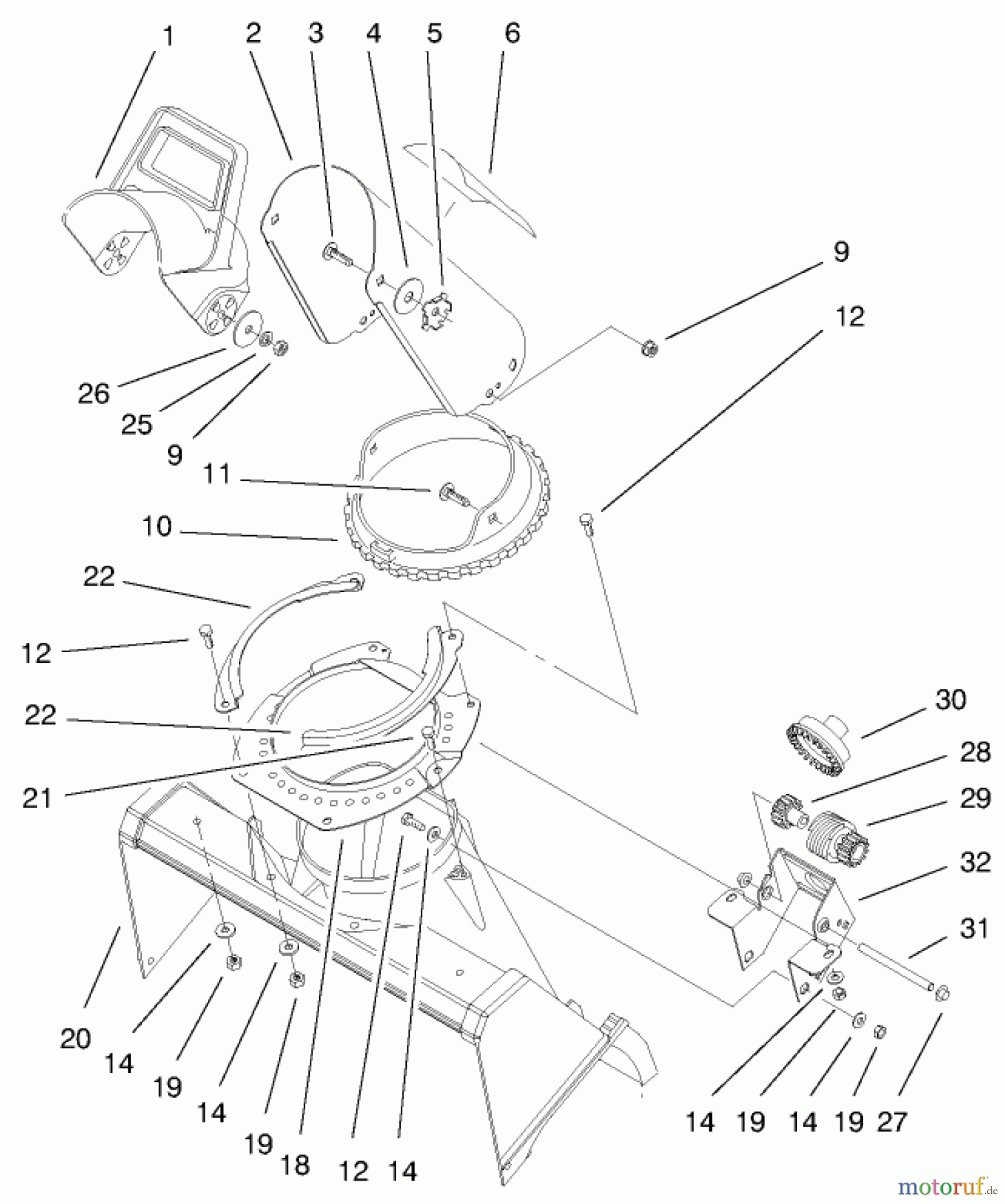 1
2
3
4
5
6
9
12
26
25
9
11
10
22
12
22
21
30
28
29
32
31
20
14
19
14
19
18
12
14
14
19
14
19
27
motoruf.de