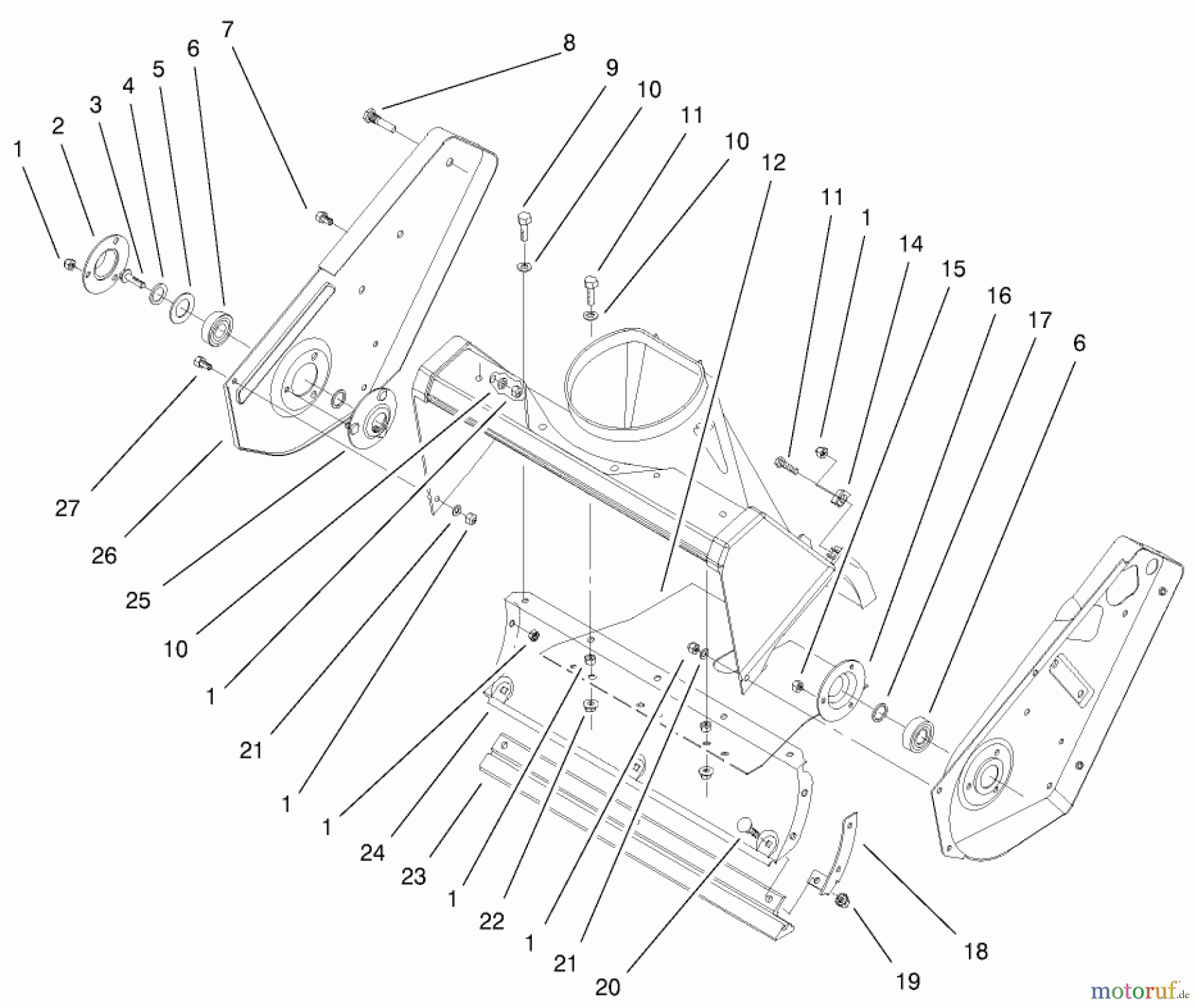 1
2
3
4
5
6
7
8
9
10
11
10
12
11
1
14
15
16
17
6
27
26
25
10
1
21
1
1
24
23
1
22
1
21
20
19
18
motoruf.de