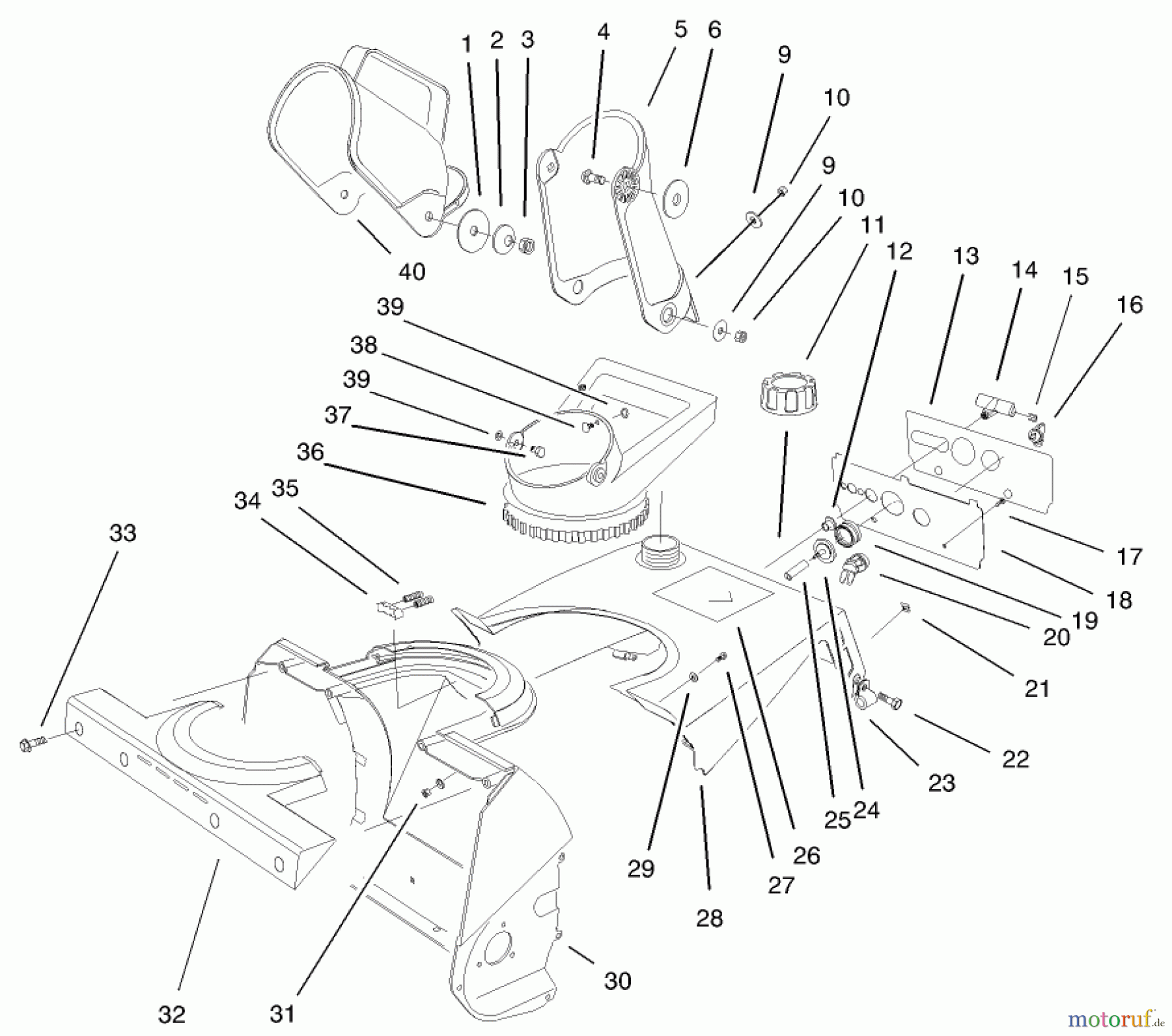 1 2 3 4 5 6 9 10 9 10 11 12 13 14 15 16 40 39 38 39 37 36 35 34 33 17 18 19 20 21 22 23 24 25 26 27 28 29 30 31 32

motoruf.de