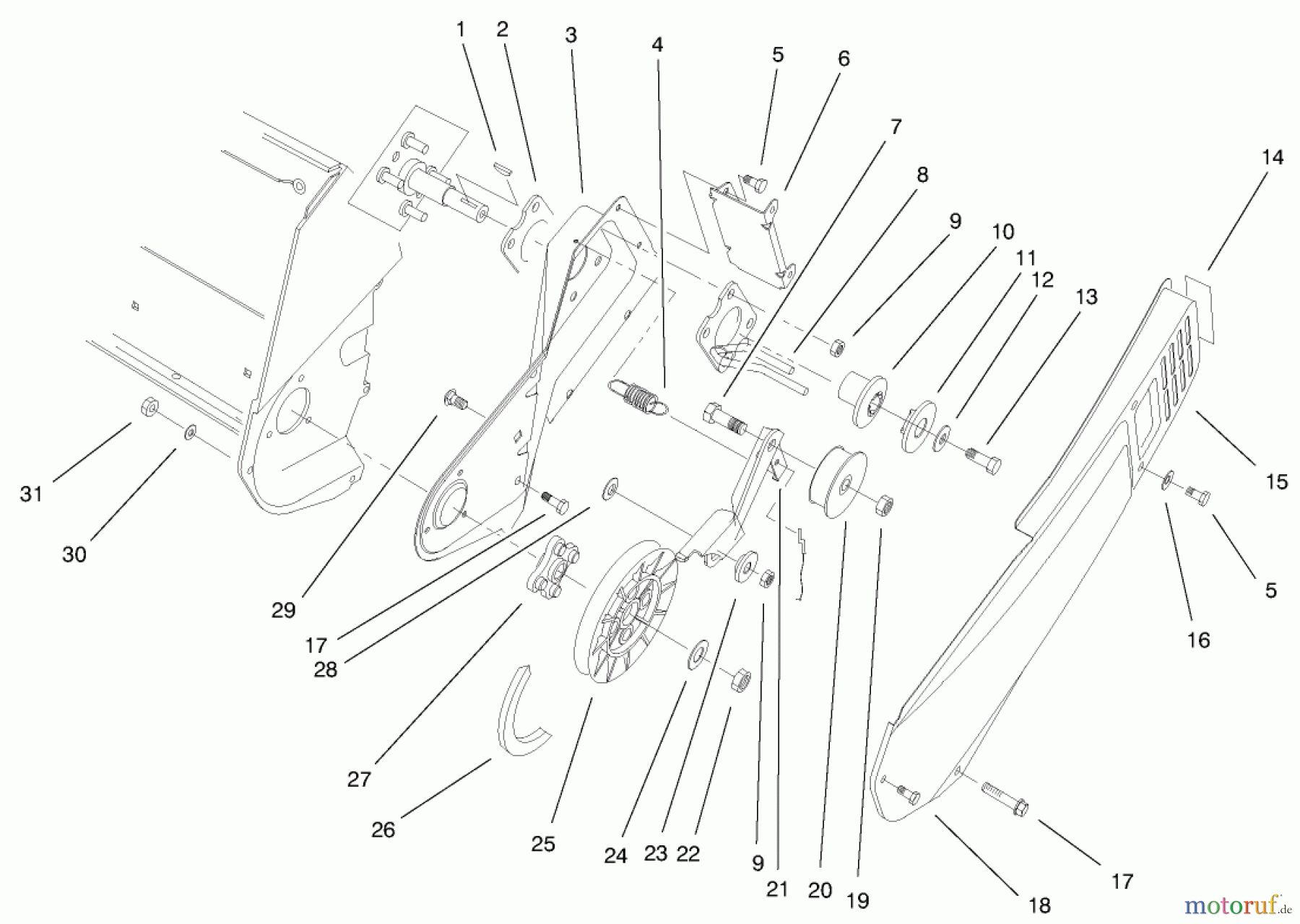 1
2
3
4
5
6
7
8
9
10
11
12
13
14
15
5
16
17
18
19
20
21
9
22
23
24
25
26
27
28
17
29
30
31

motoruf.de