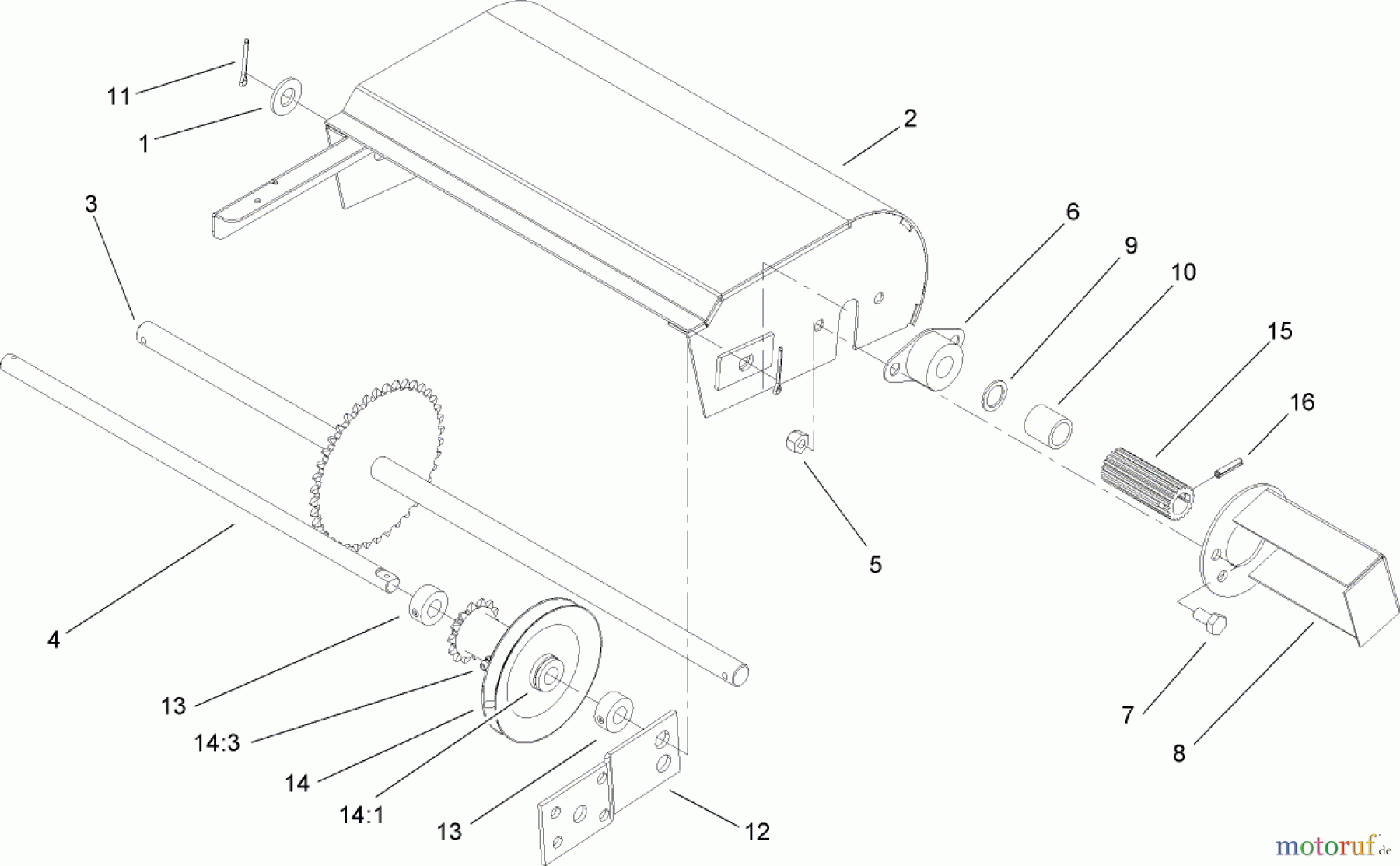 11
1
2
3
6
9
10
15
16
5
4
13
14:3
14
14:1
13
12
7
8
motoruf.de