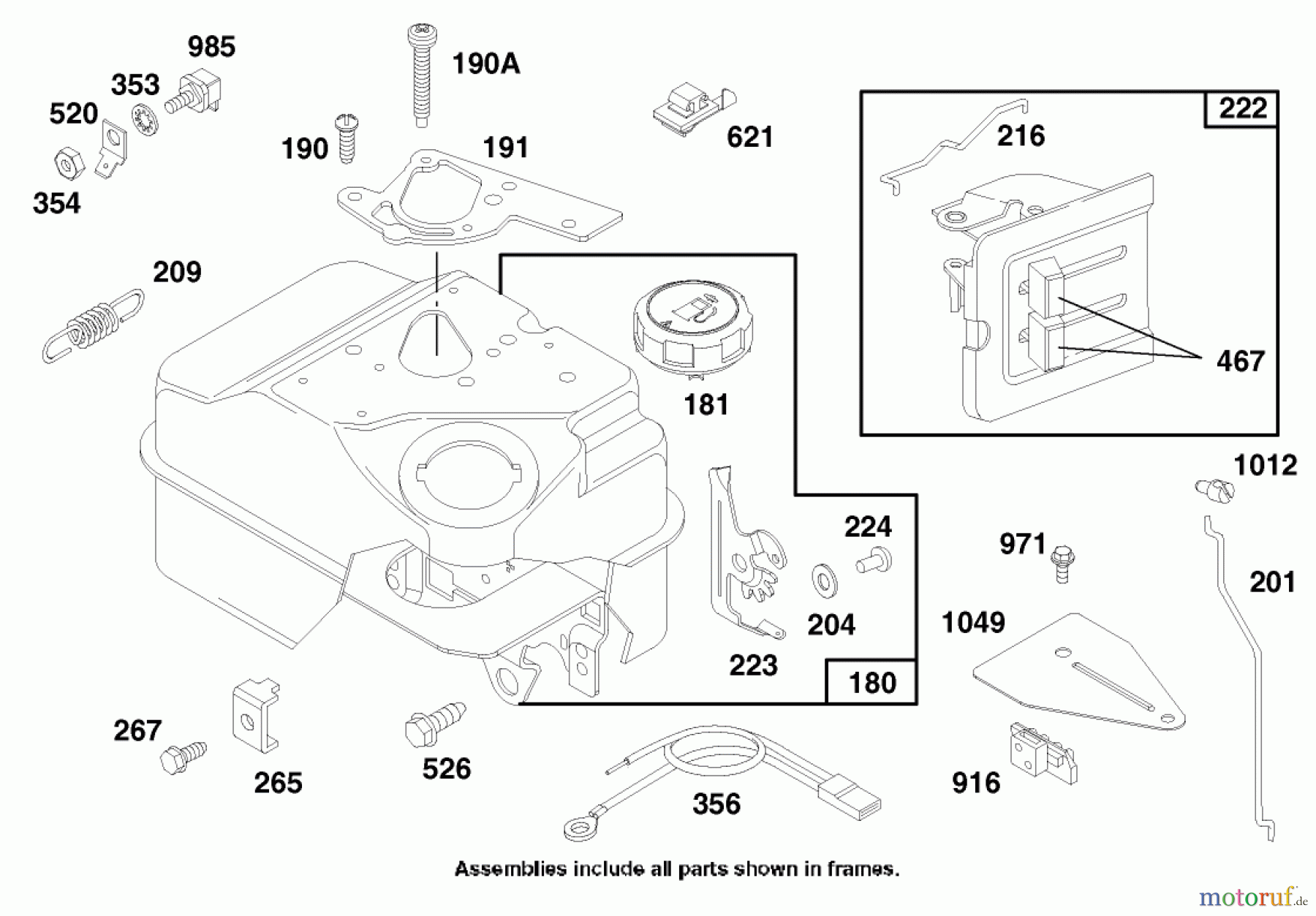 985
353
520
354
190A
190
191
621
222
216
467
209
181
1012
224
971
201
204
1049
223
180
267
265
526
356
916

Assemblies include all parts shown in frames.

motoruf.de