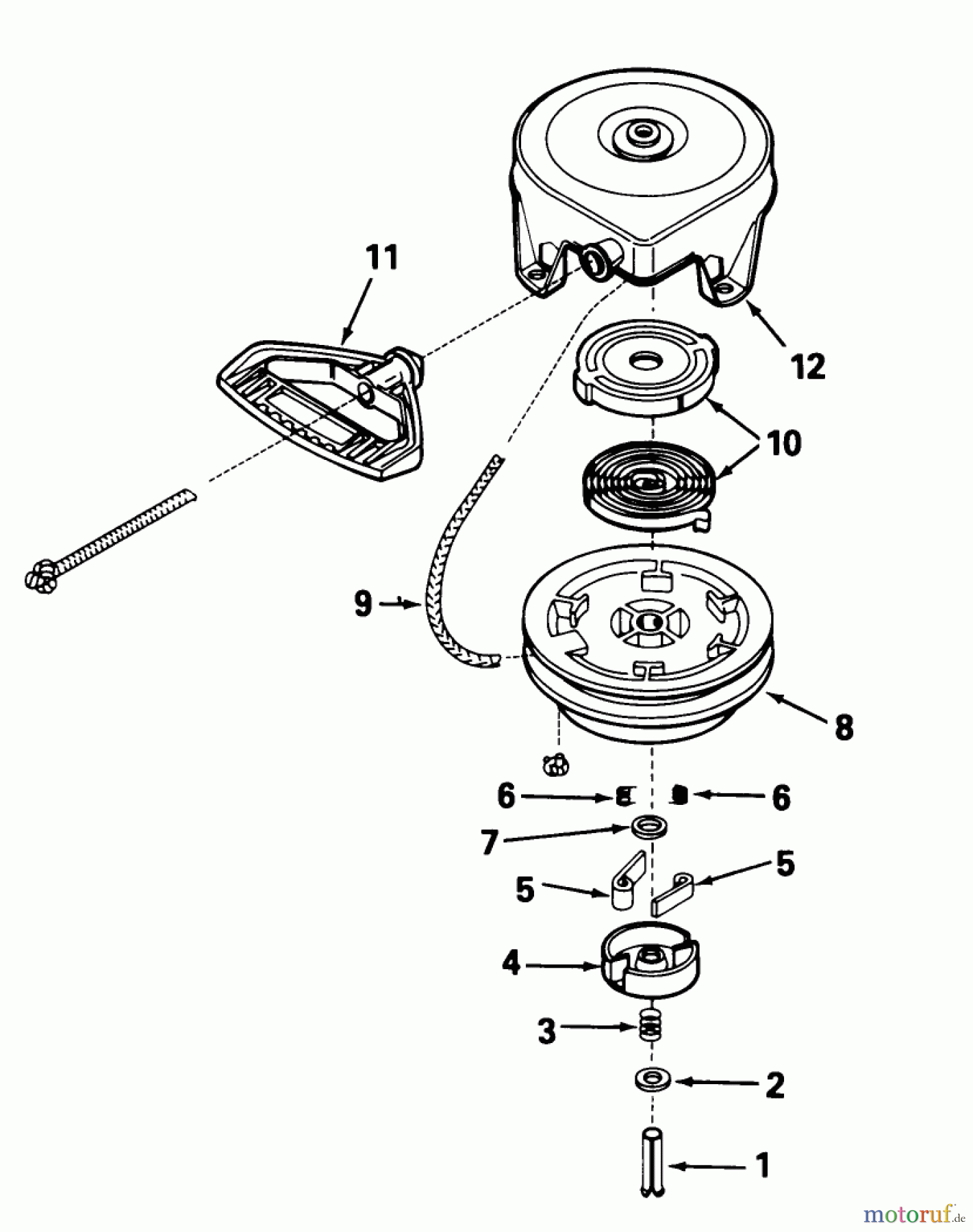 11

12

10

9

8

6

6

7

5

5

4

3

2

1

motoruf.de