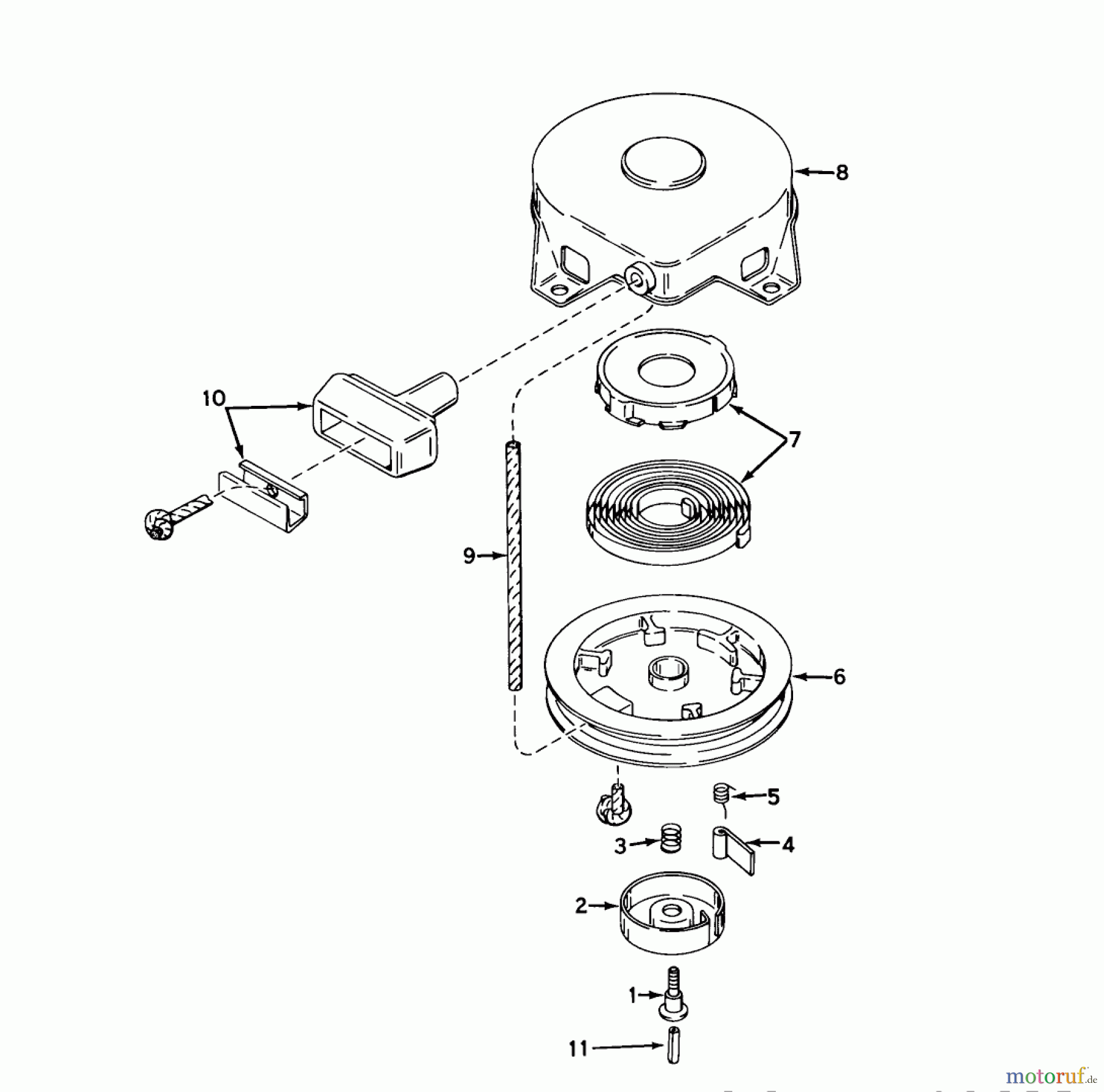 8

10

7

9

6

5

3

4

2

1

11

motoruf.de