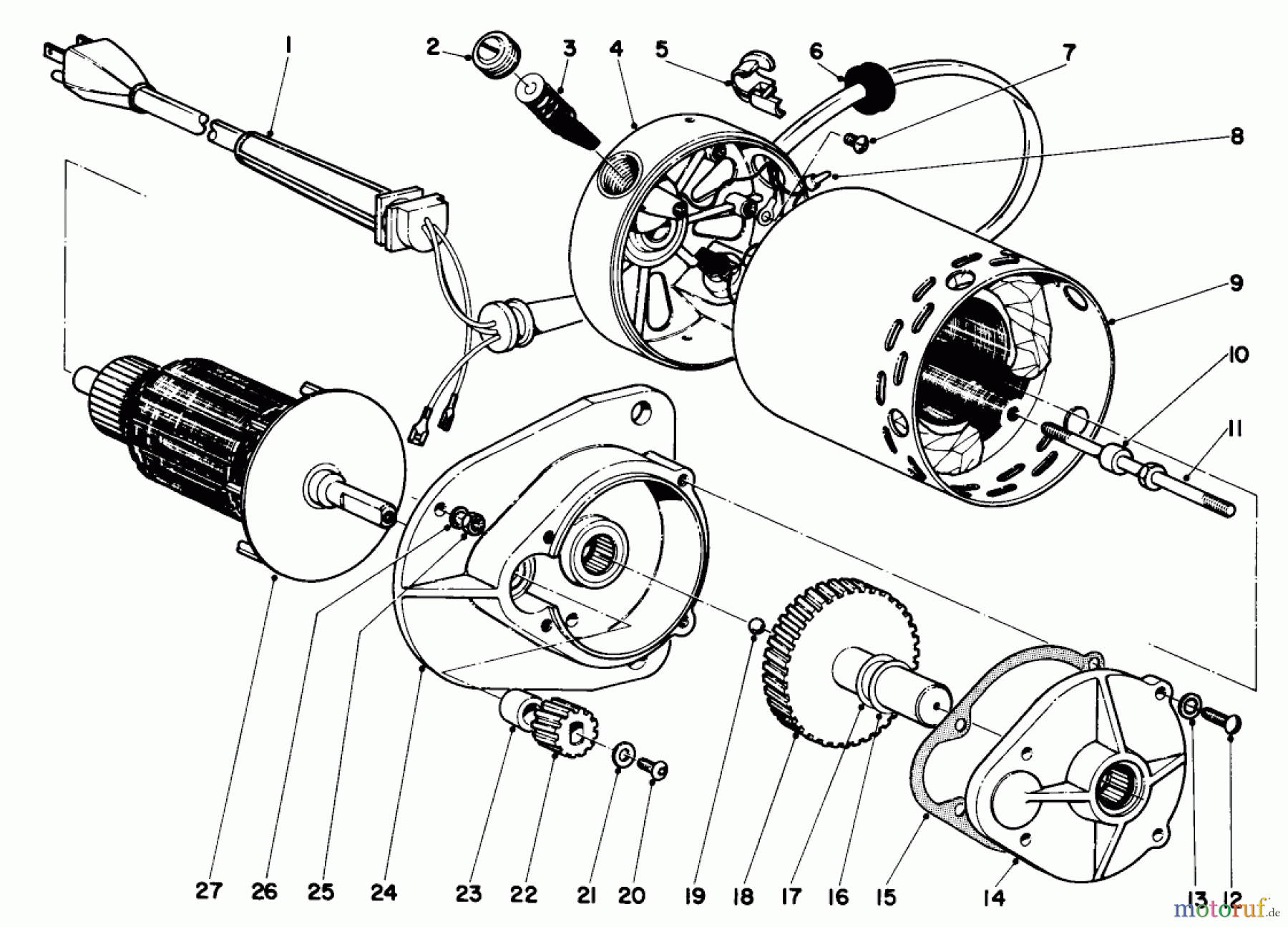 1
2
3
4
5
6
7
8
9
10
11
27
26
25
24
23
22
21
20
19
18
17
16
15
14
13
12
motoruf.de