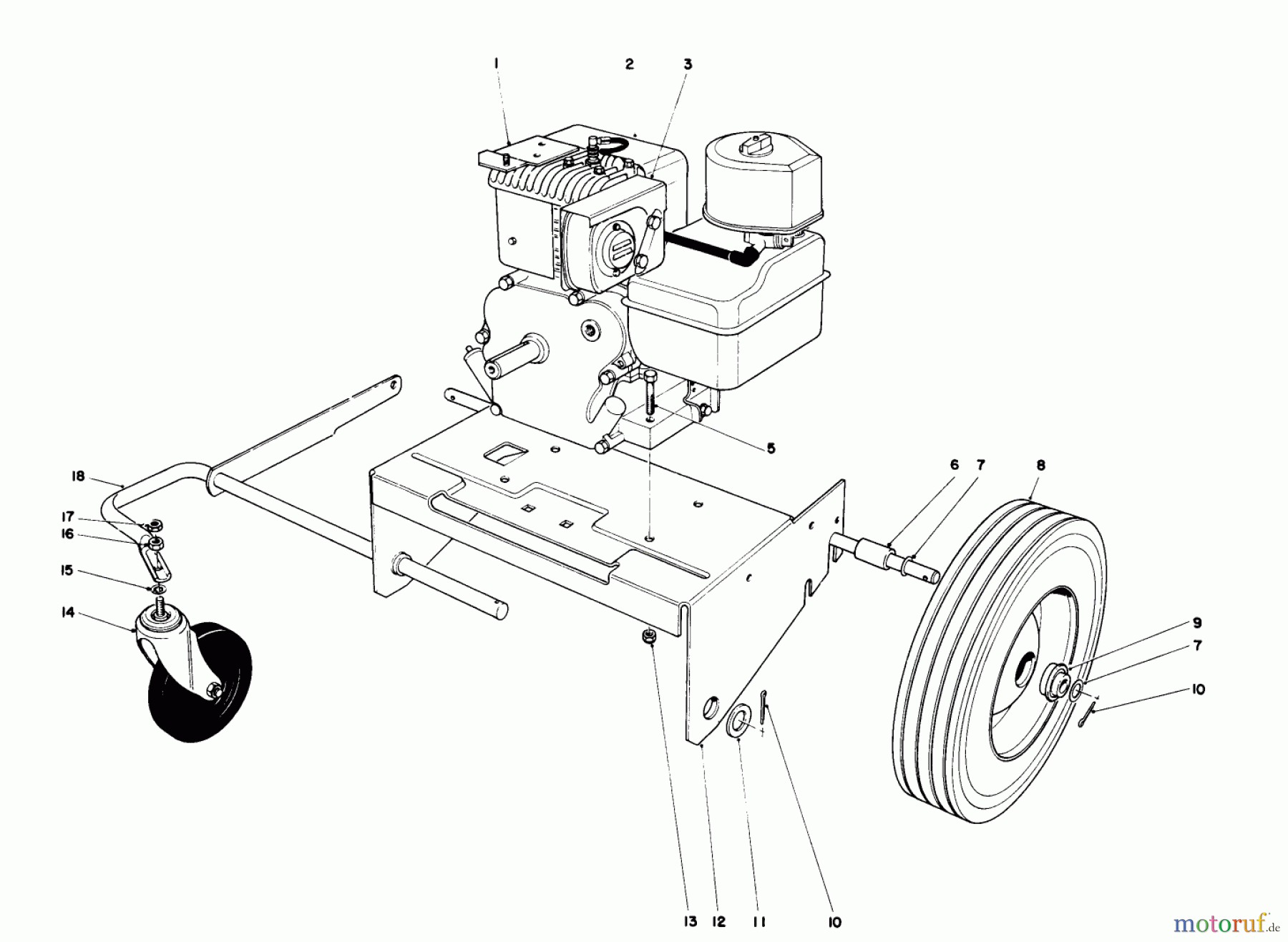 1
2
3
5
6
7
8
18
17
16
15
14
9
7
10
13
12
11
10
motoruf.de