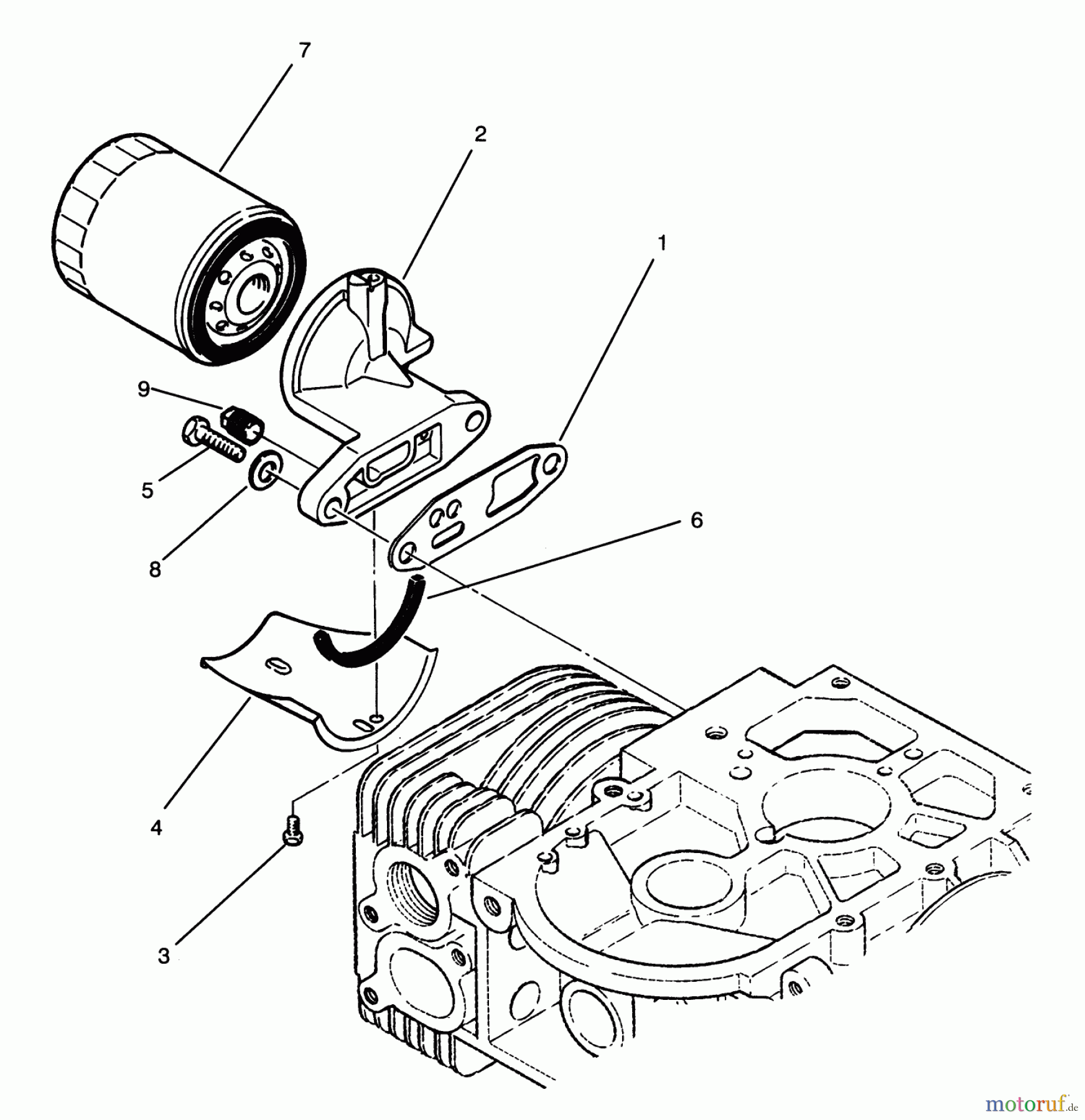 7
2
1
9
5
8
6
4
3
motoruf.de