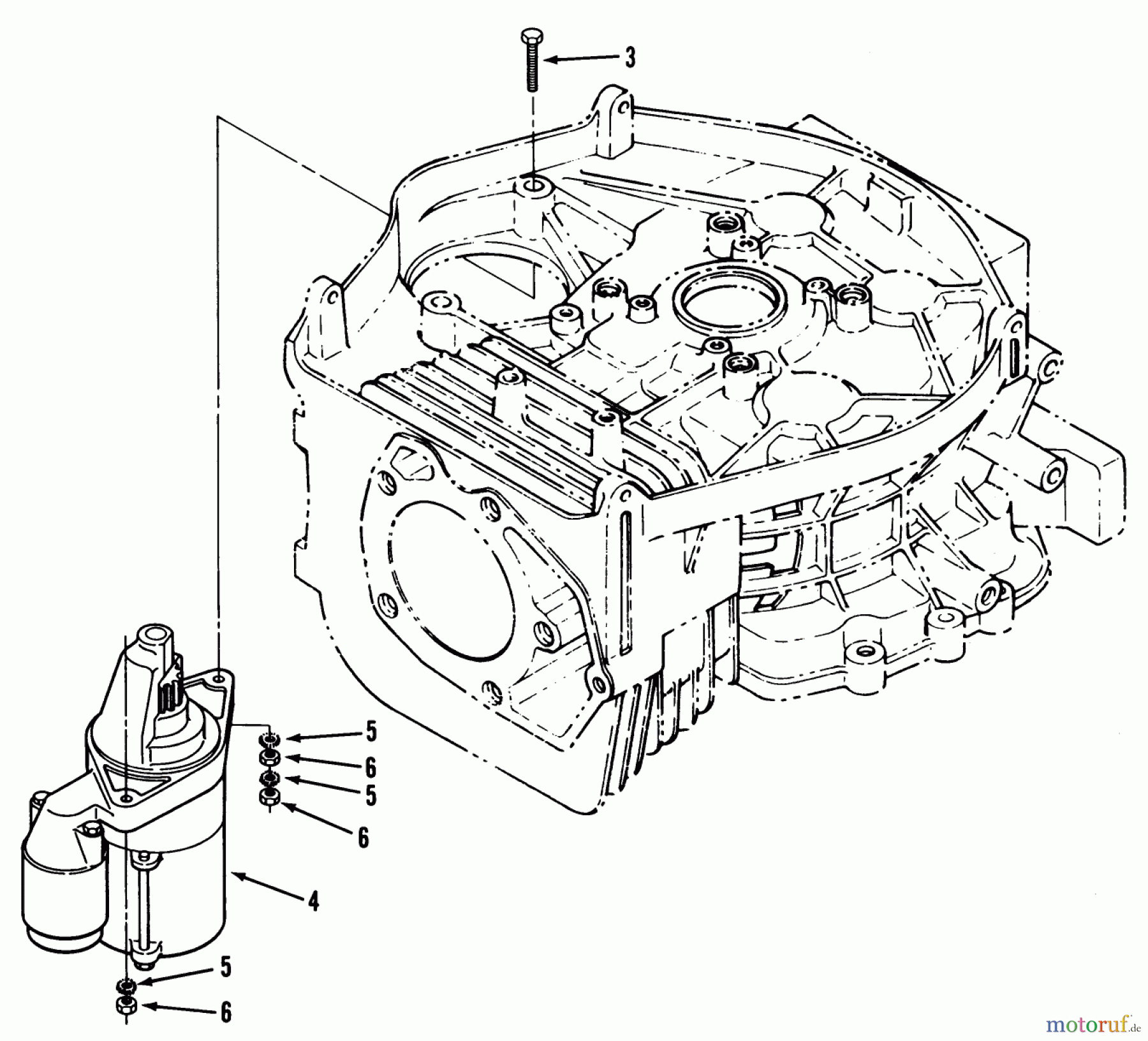 3
5
6
5
6
4
5
6
motoruf.de