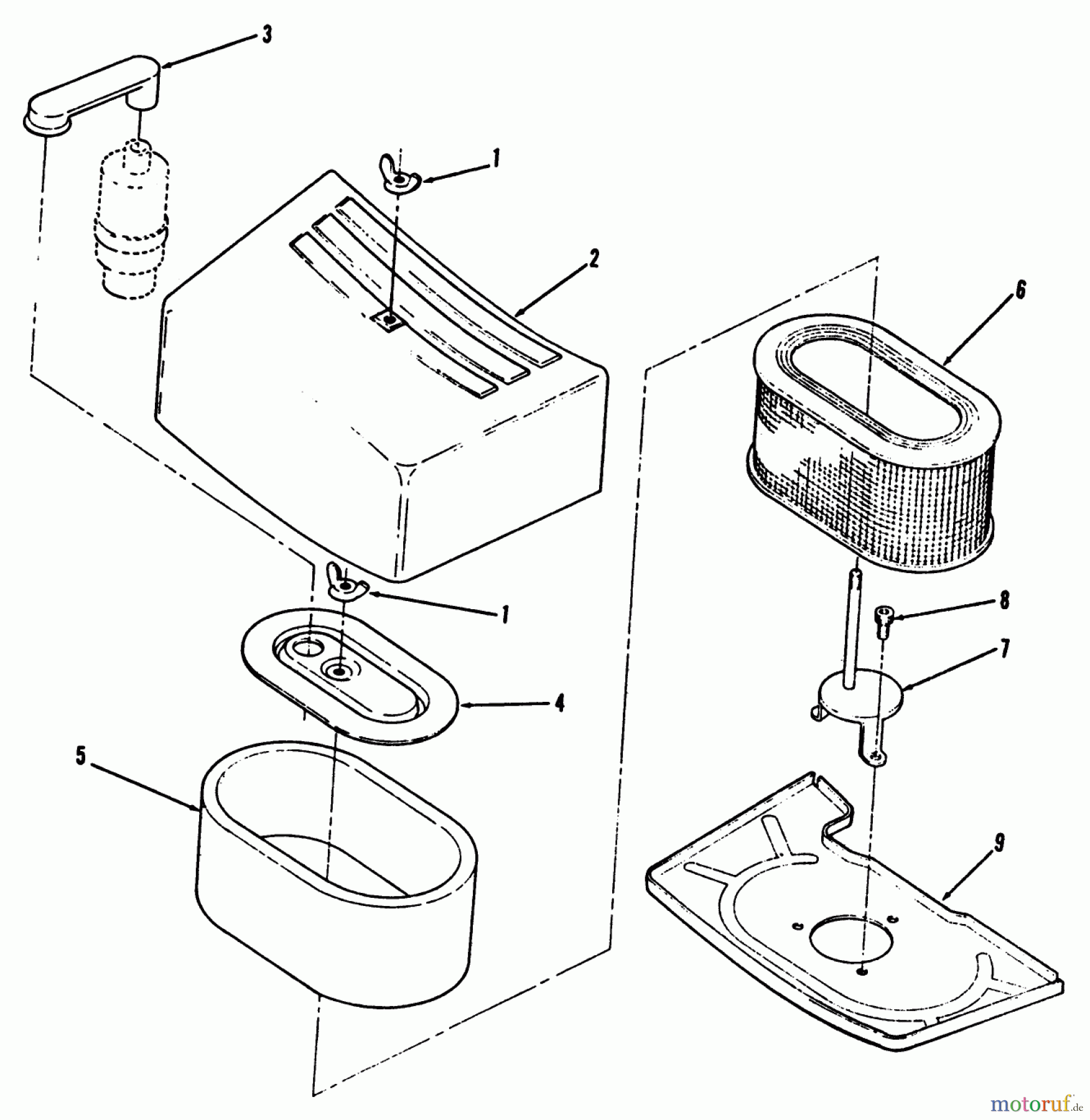 3
1
2
6
1
8
7
4
5
9
motoruf.de