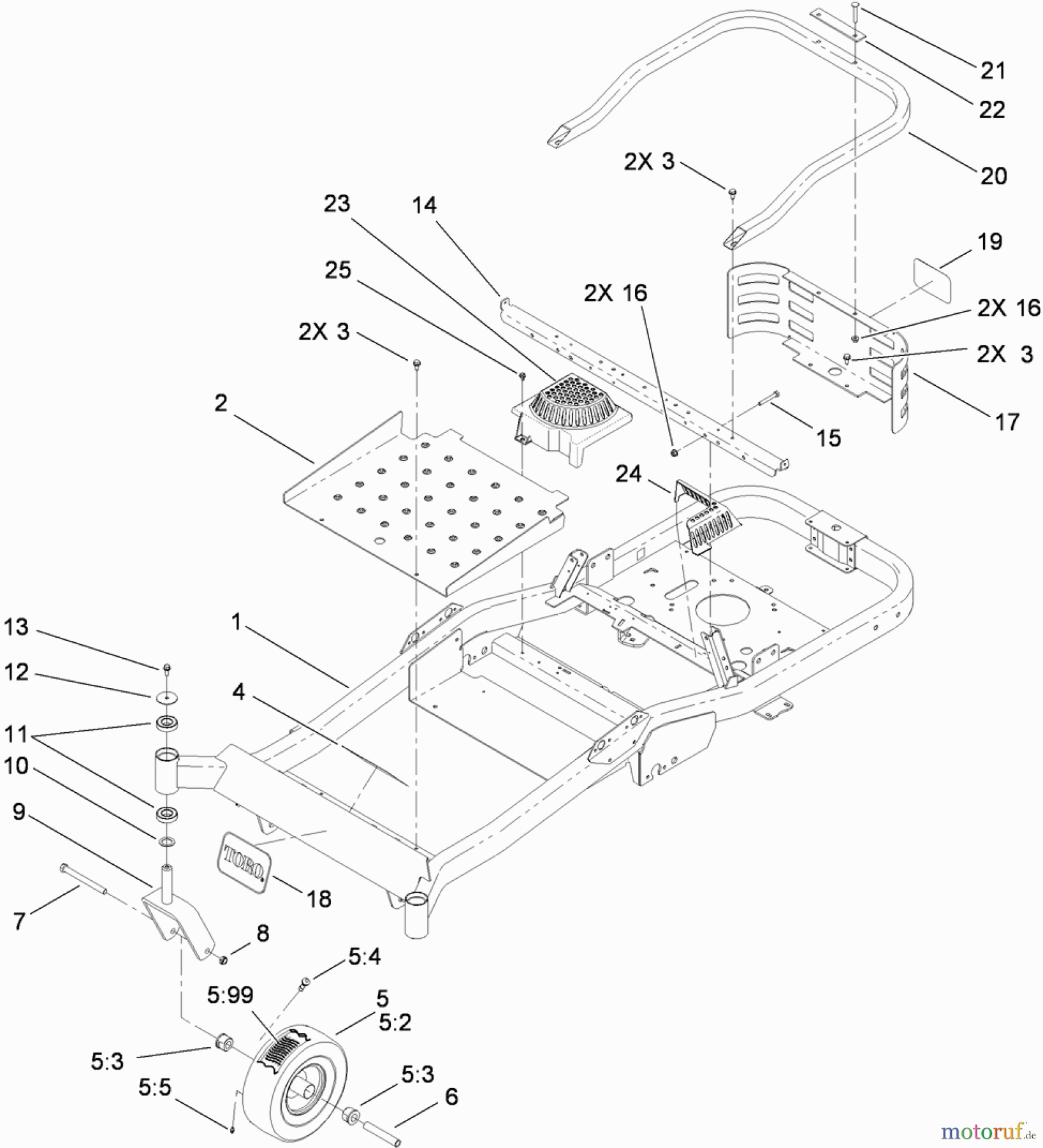 21
22
20
2X 3
23
14
19
25
2X 16
2X 16
2X 3
2X 3
17
2
15
24
13
1
12
4
11
10
9
TORO
18
7
8
5:4
5:99
5
5:2
5:3
5:3
5:5
6
motoruf.de