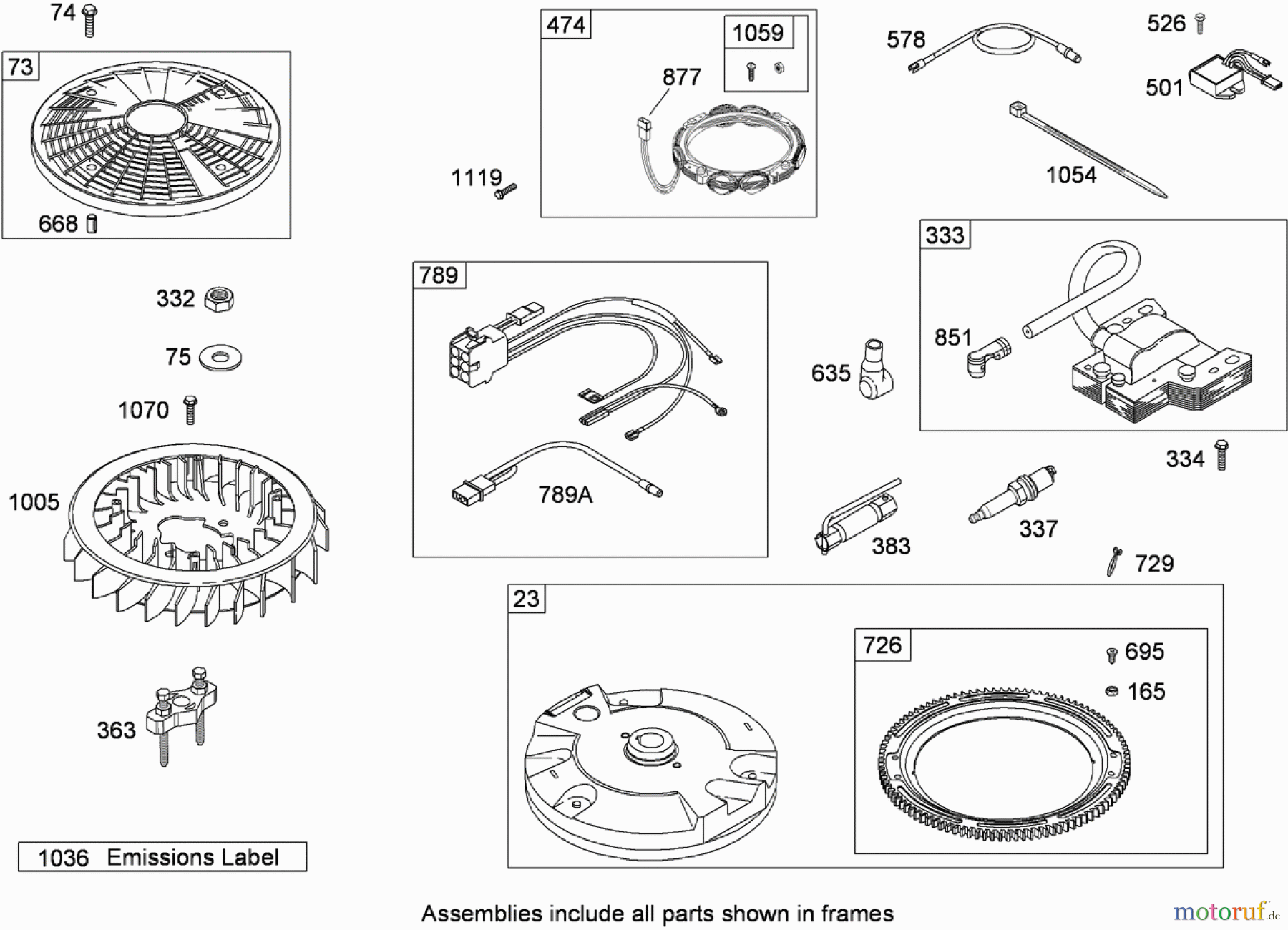 74
73
668
332
75
1070
1005
363
1036 Emissions Label
474
1059
877
1119
789
789A
578
526
501
1054
333
851
635
334
383
337
729
23
726
695
165
Assemblies include all parts shown in frames
motoruf.de