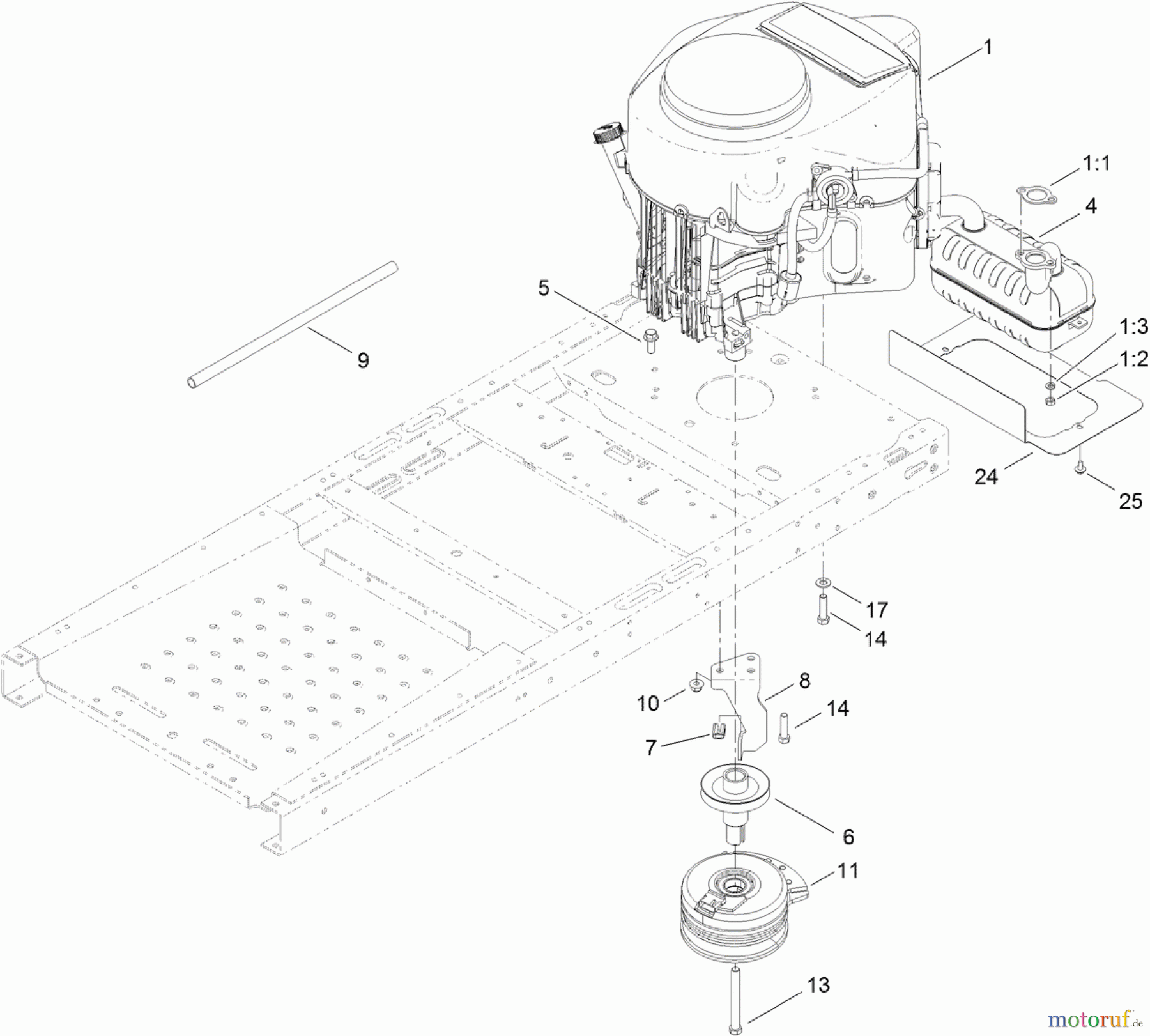 1
1:1
4
5
9
1:3
1:2
24
25
17
14
8
10
14
7
6
11
13
motoruf.de