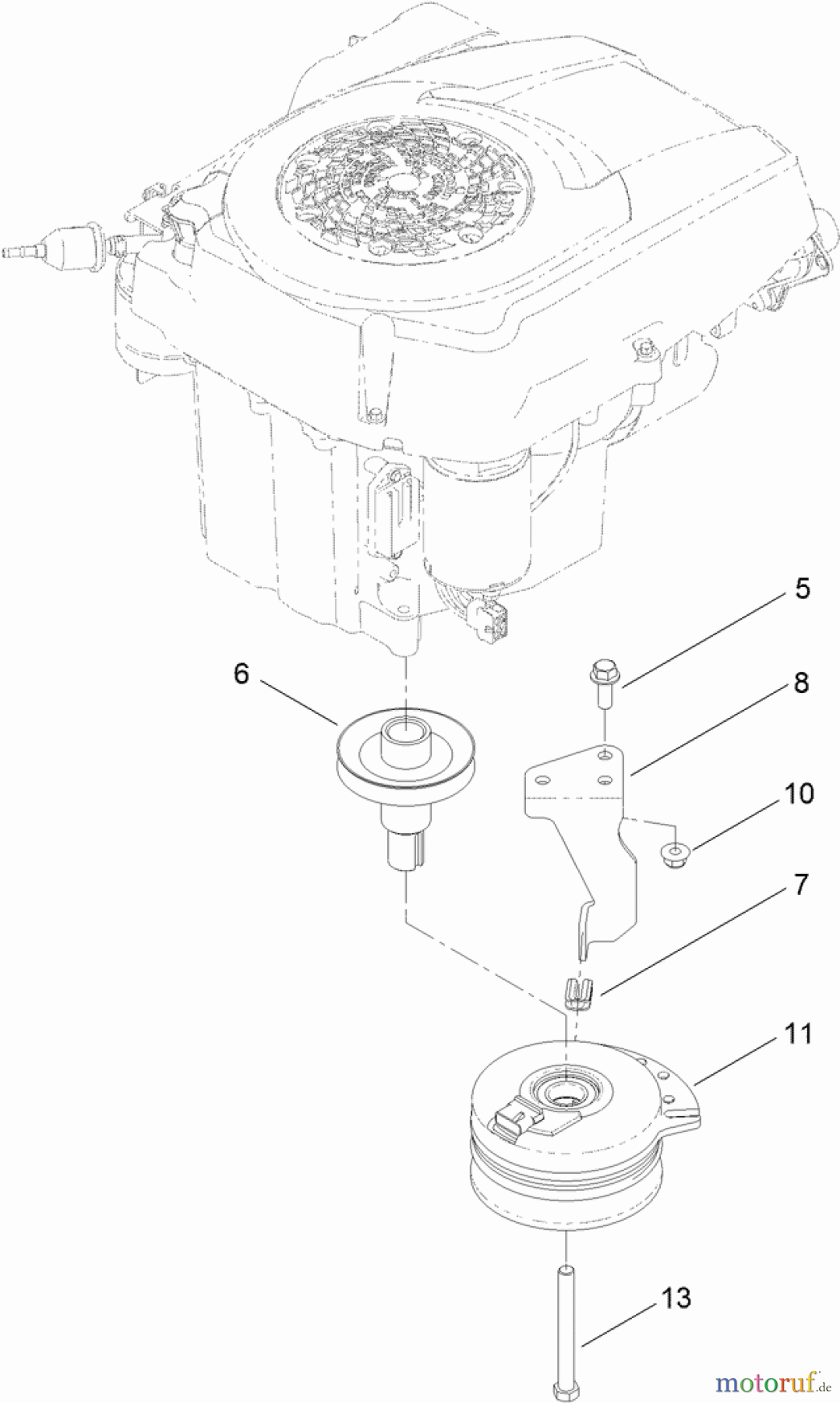 5
6
8
10
7
11
13
motoruf.de