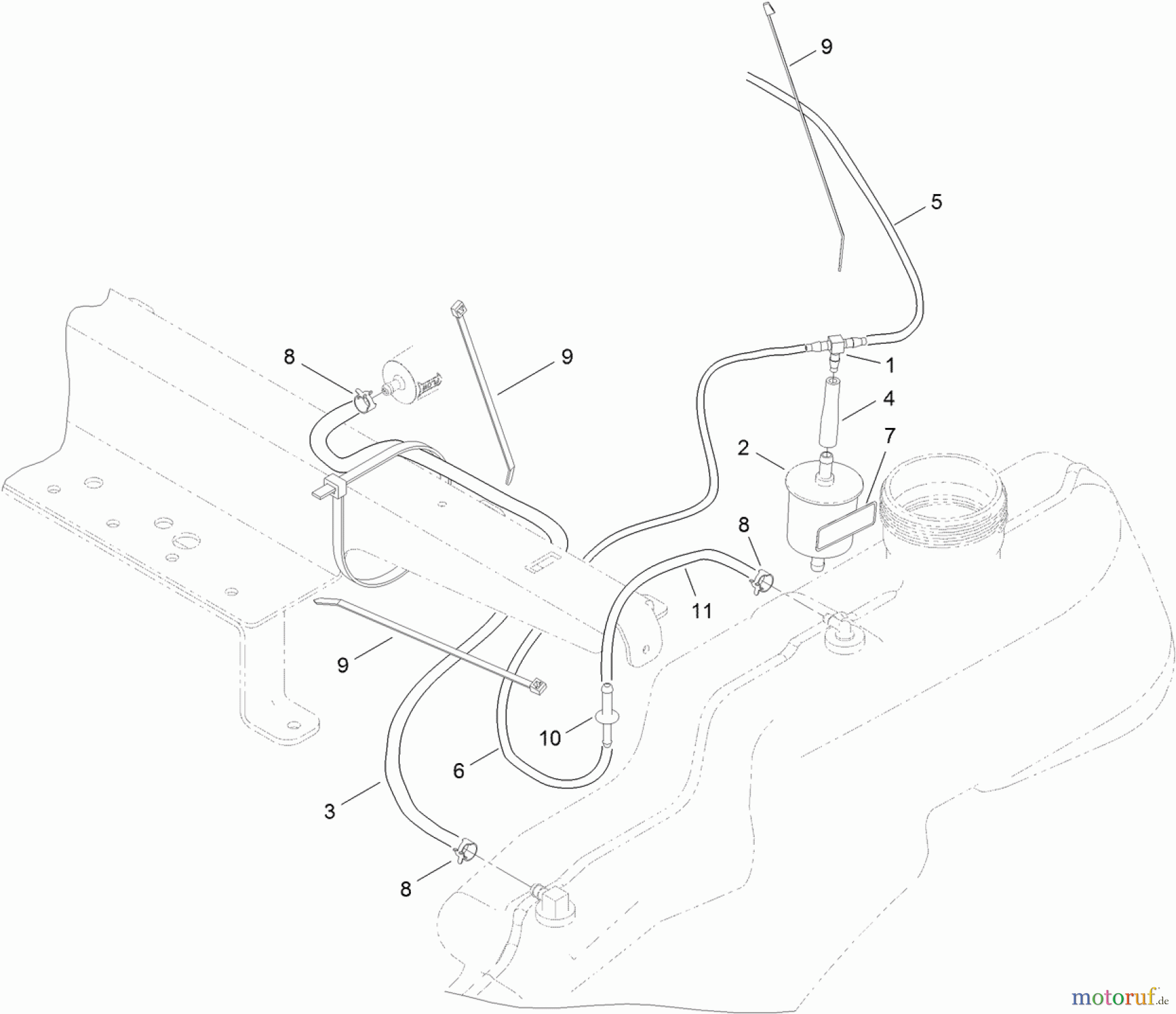 9
5
8
9
1
4
2
7
8
11
9
10
6
3
8
motoruf.de