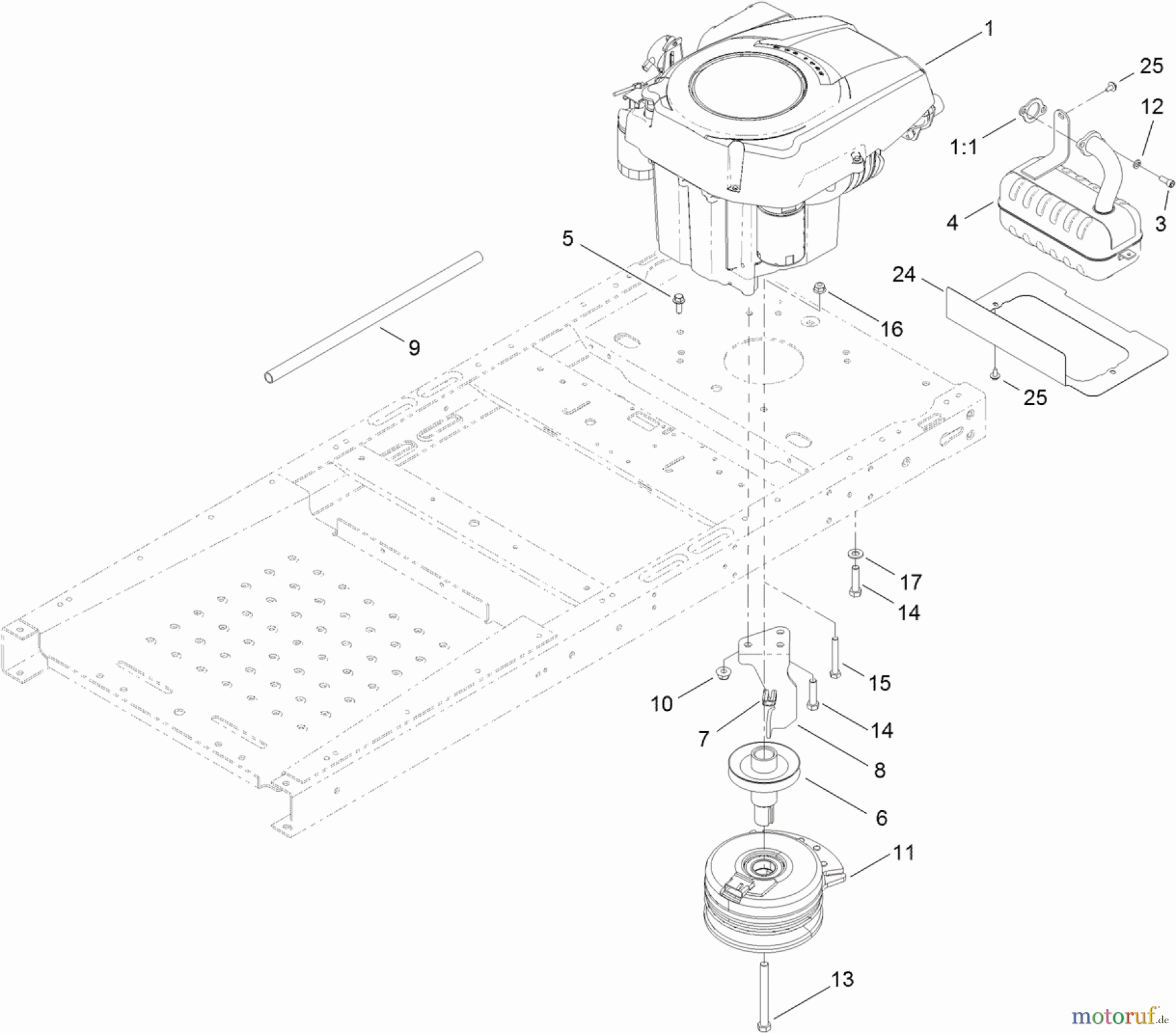 1
25
12
1:1
4
3
5
24
16
9
25
17
14
15
10
14
7
8
6
11
13
motoruf.de