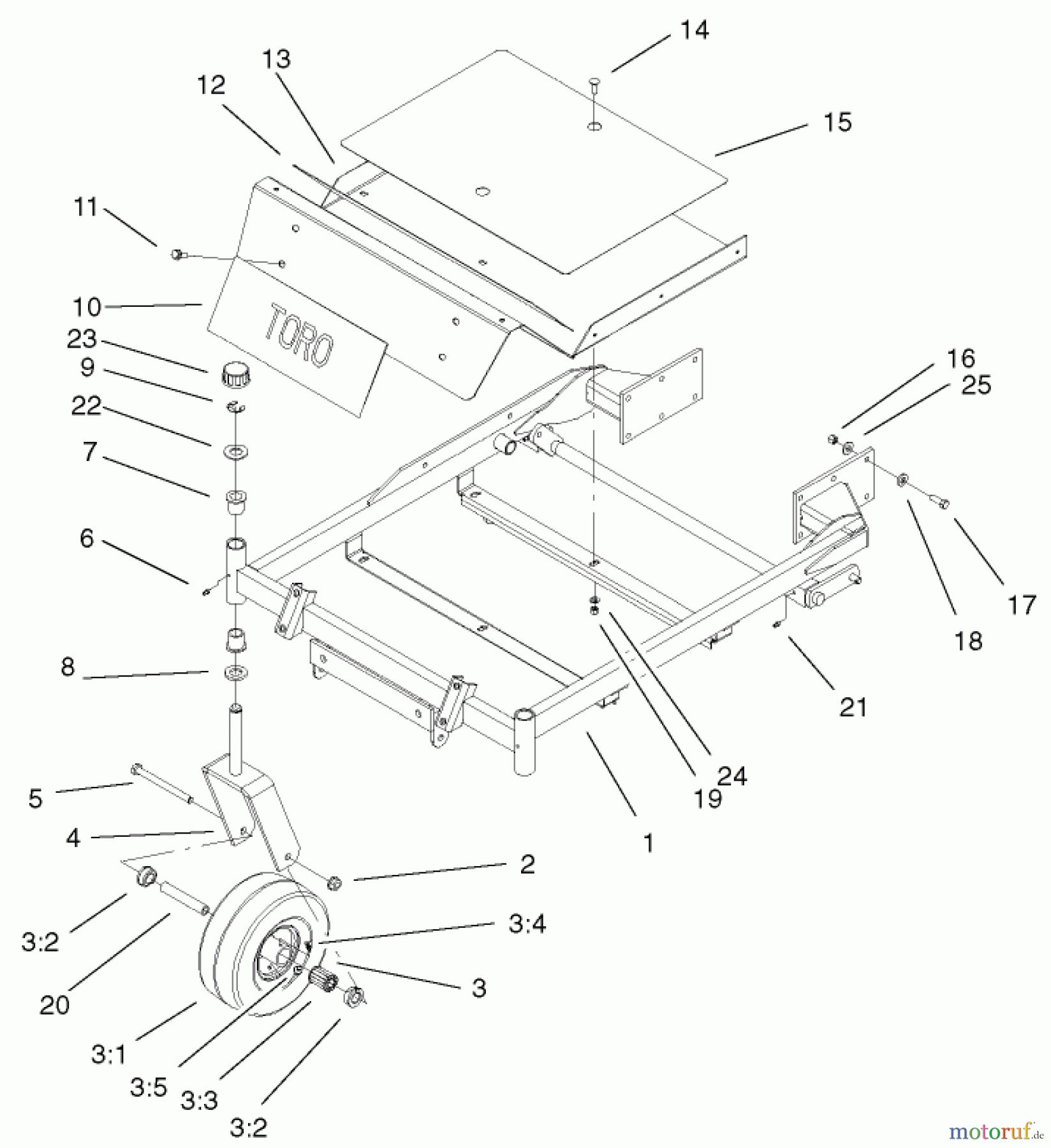 14
13
12
15
11
10
TORO
23
9
22
7
6
8
16
25
17
18
21
24
19
1
5
4
2
3:2
20
3:4
3
3:1
3:5
3:3
3:2
motoruf.de