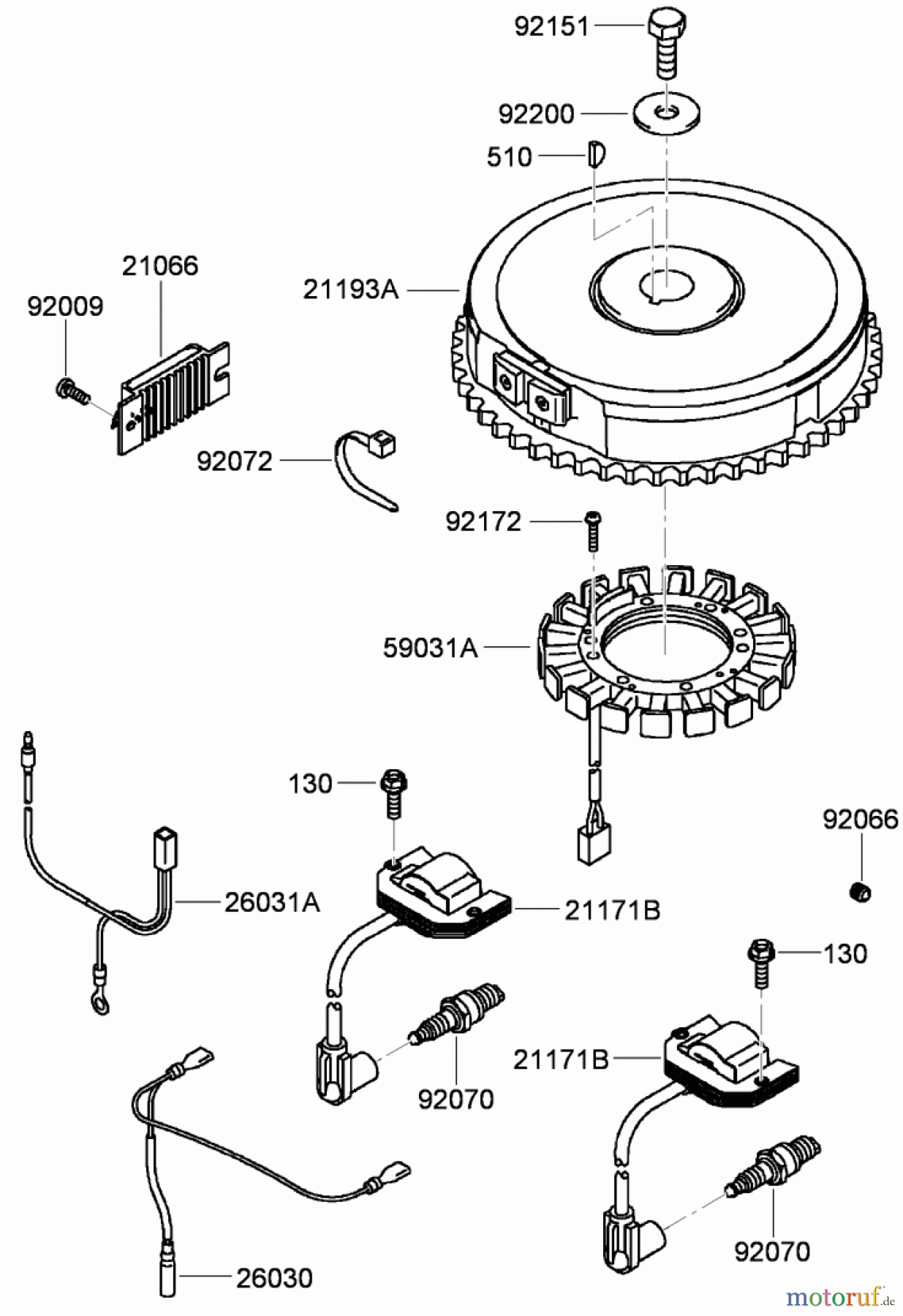 92151
92200
510
21066
92009
21193A
92072
92172
59031A
130
92066
26031A
21171B
130
21171B
92070
92070
26030
motoruf.de