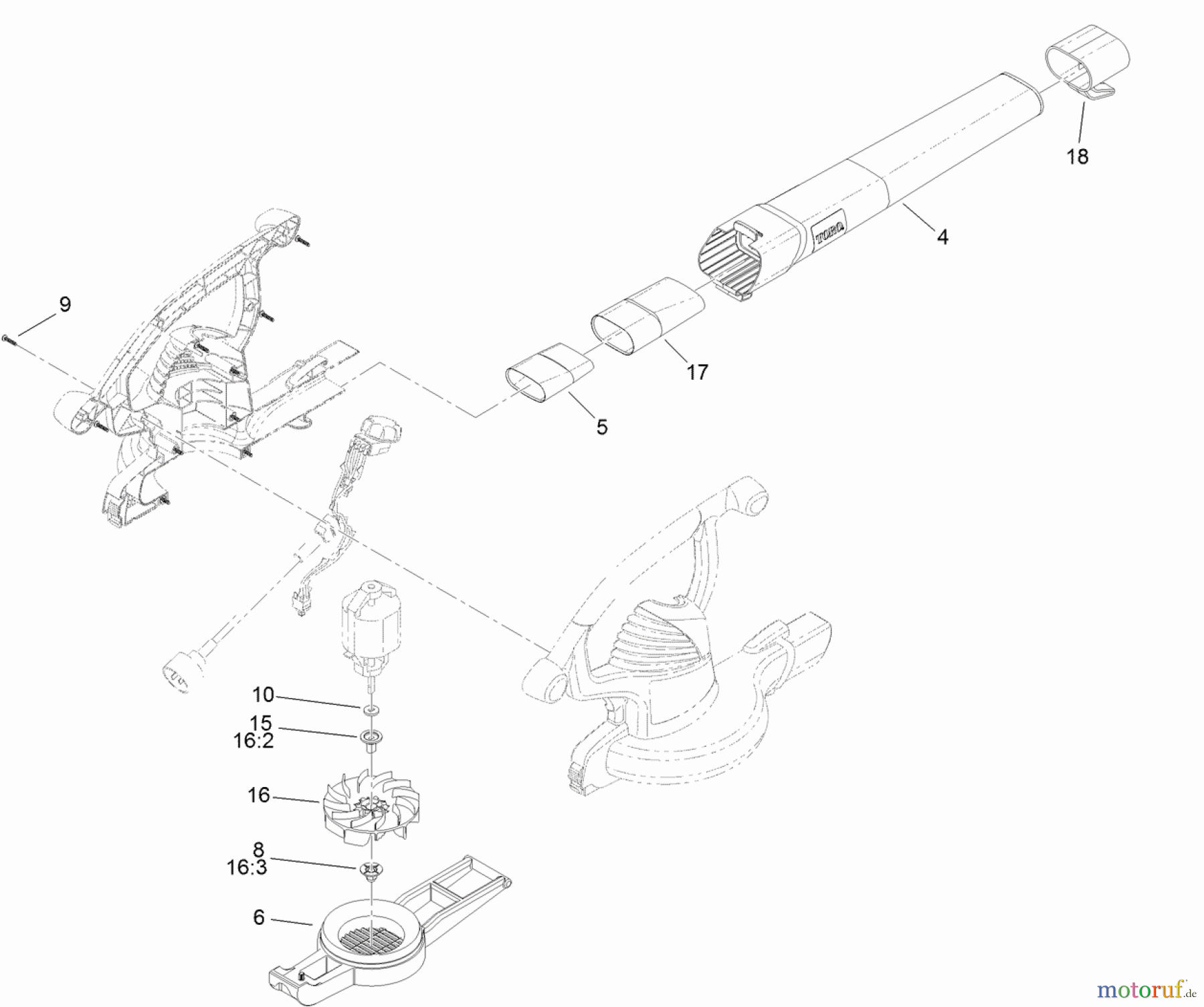 18

TORO

4

9

17

5

10

15
16:2

16

8
16:3

6

motoruf.de