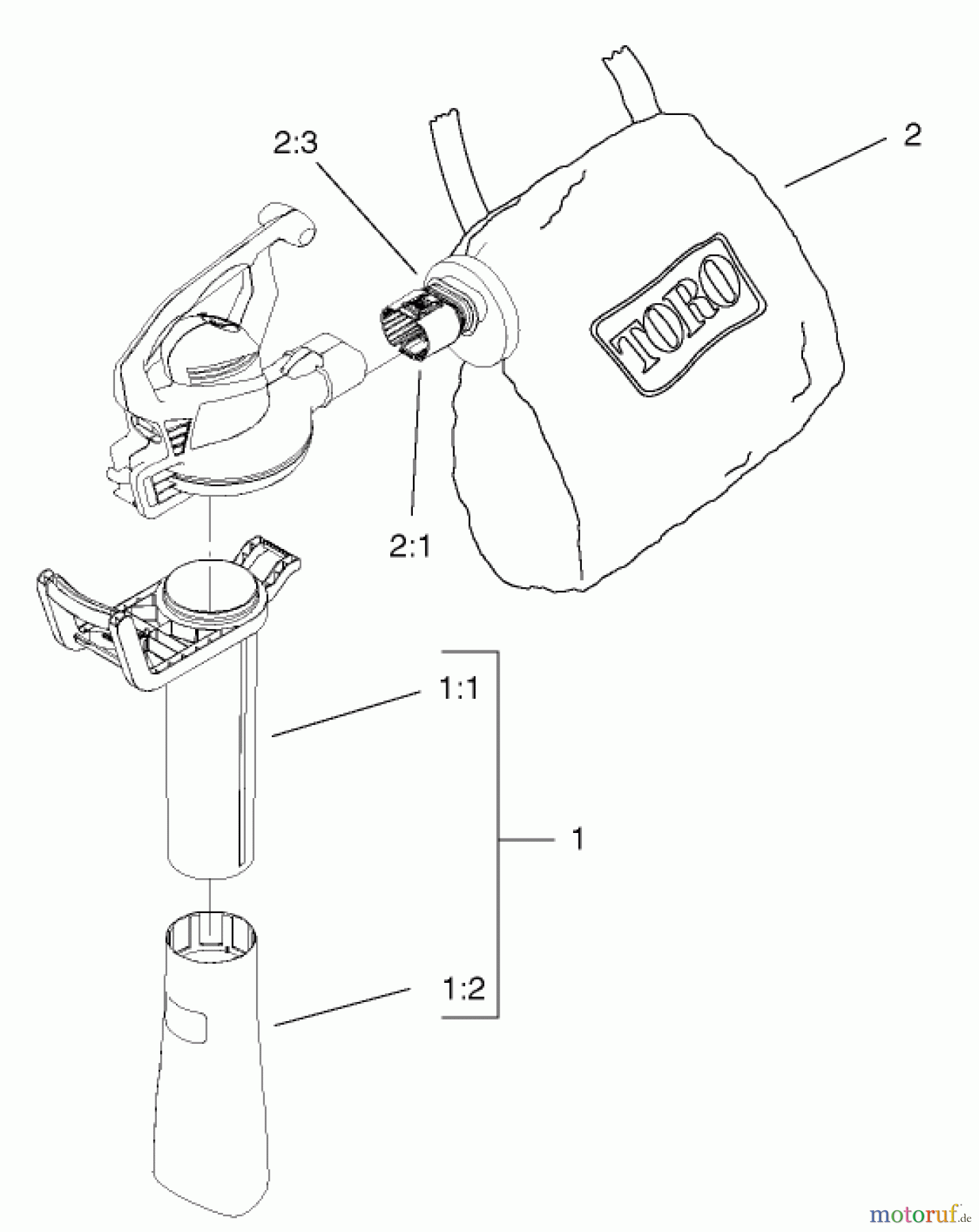 2:3

2

TORO

2:1

1:1

1

1:2

motoruf.de