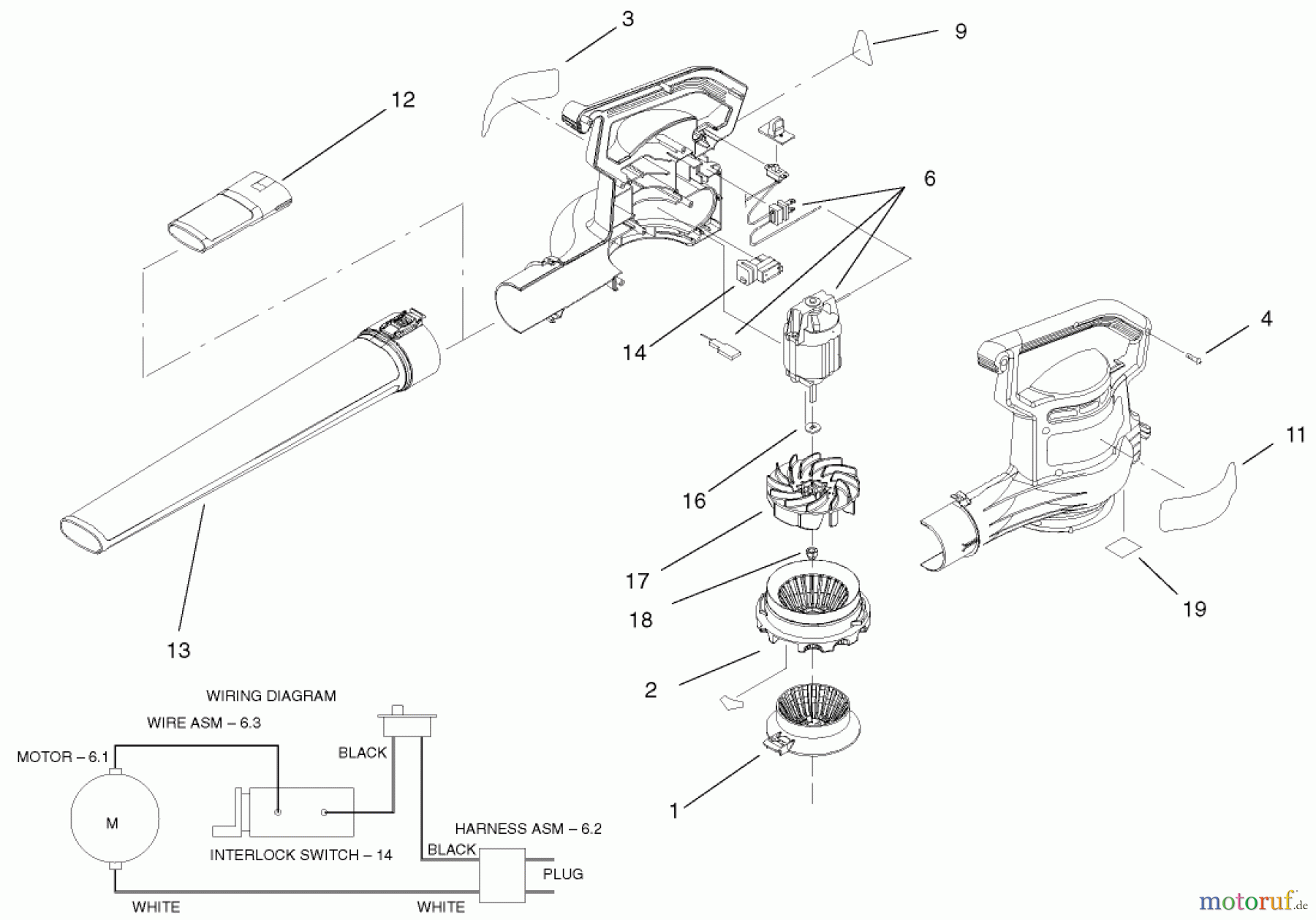 3
9
12
6
14
4
16
11
17
18
19
13
2
1

WIRING DIAGRAM
WIRE ASM – 6.3
MOTOR – 6.1
BLACK
M
INTERLOCK SWITCH – 14
HARNESS ASM – 6.2
BLACK
PLUG
WHITE
WHITE

motoruf.de