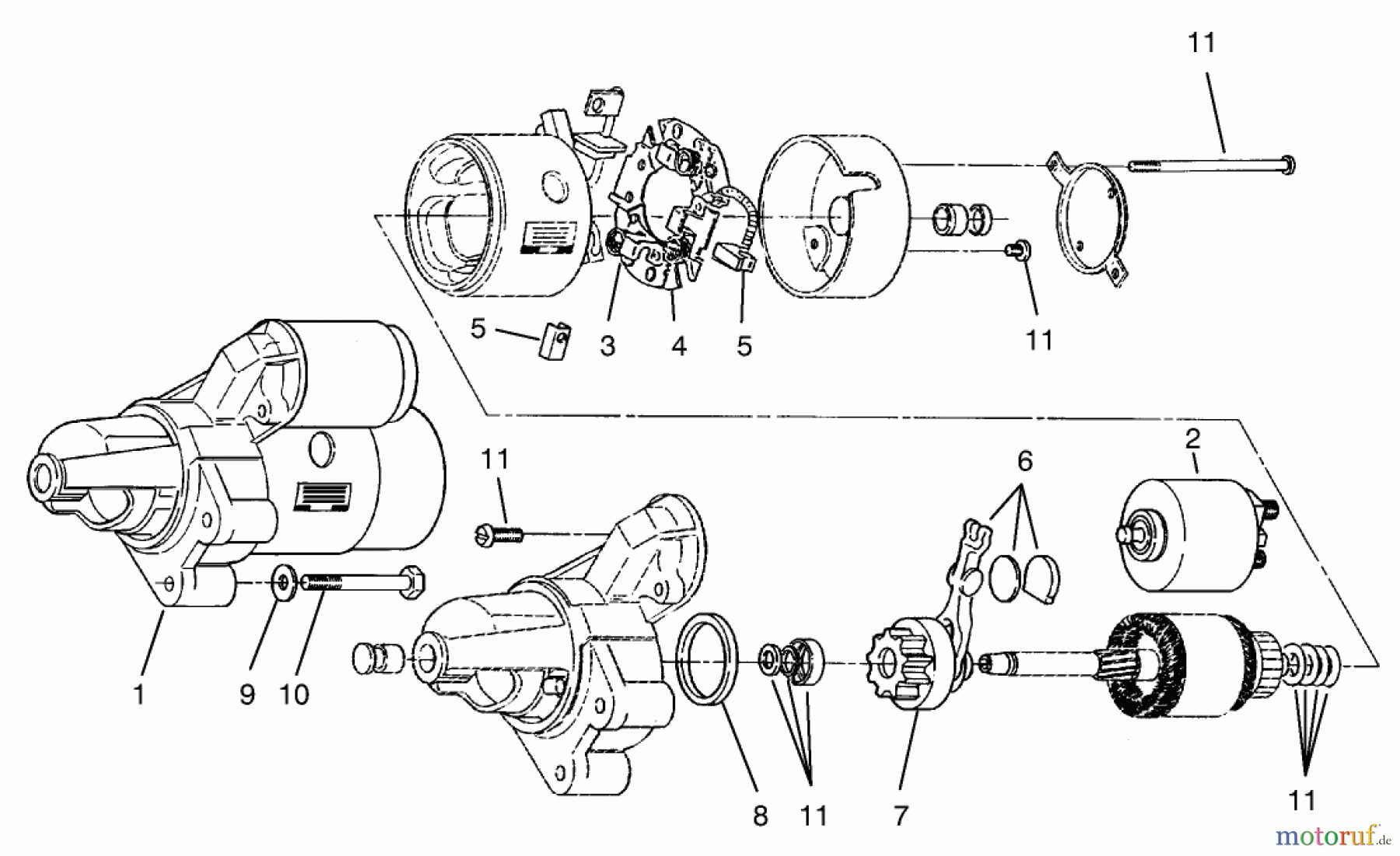 11

5
3
4
5
11

11
6
2

1
9
10

8
11
7
11

motoruf.de