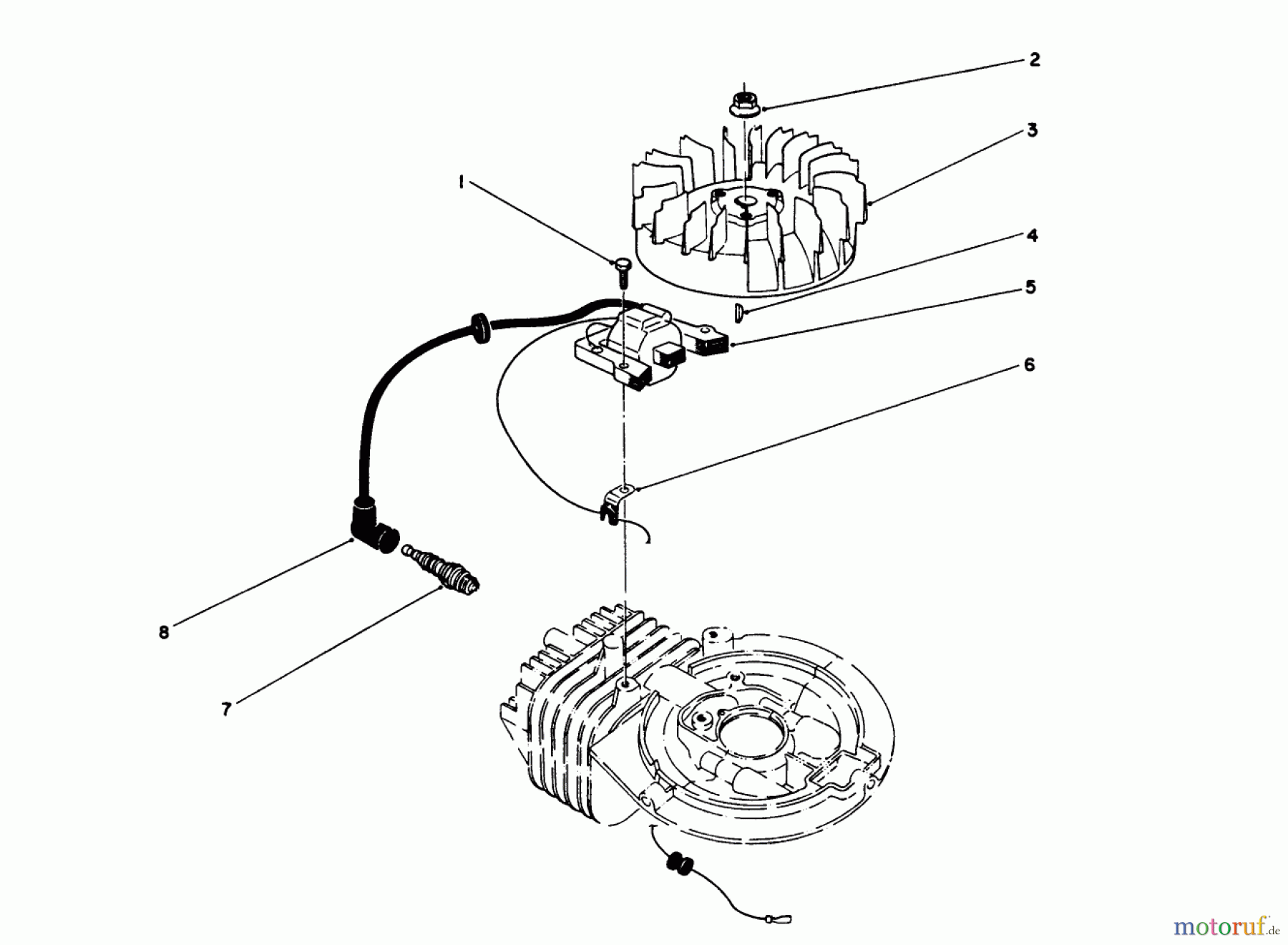 2
3
1
4
5
6
8
7
motoruf.de