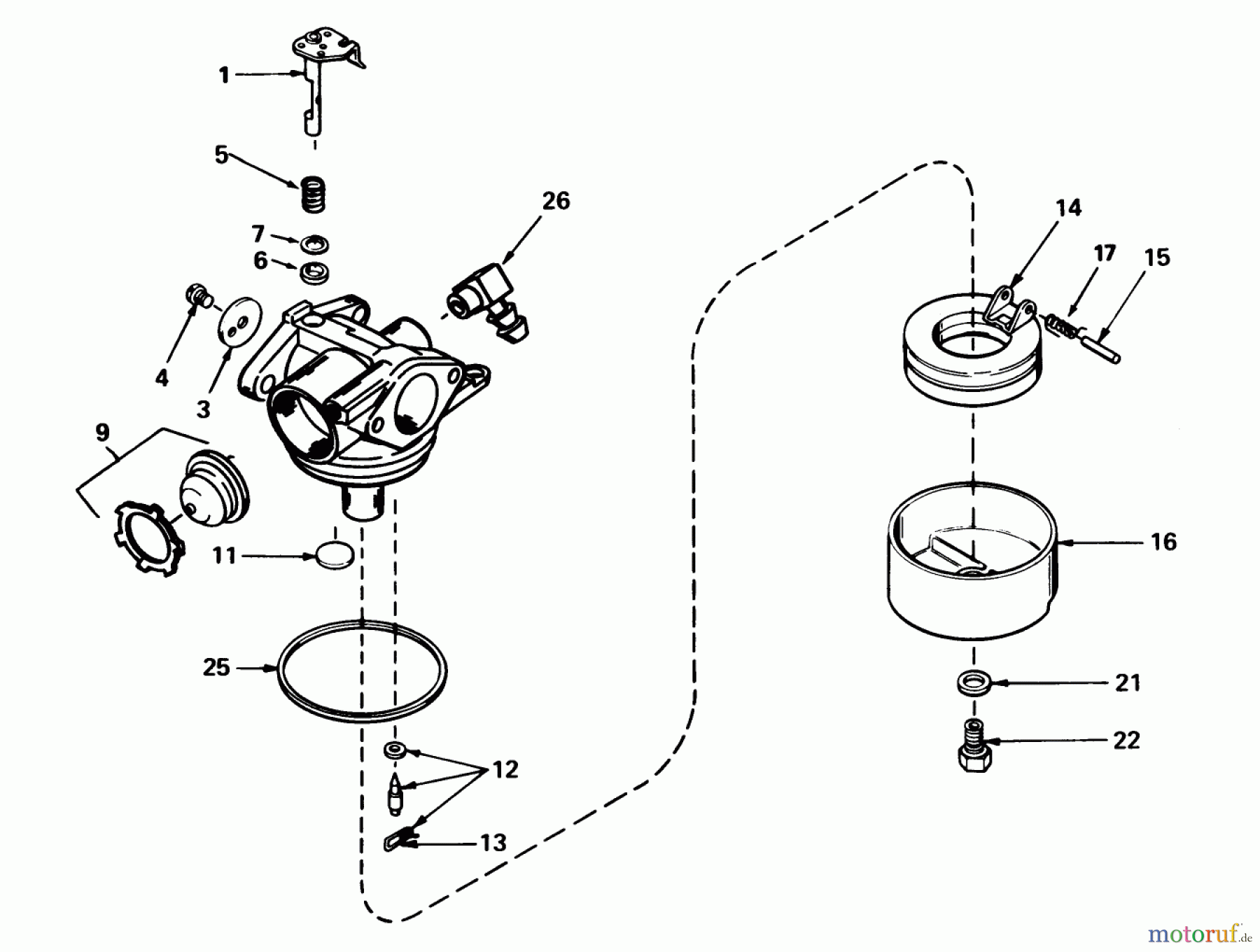 1
5
26
7
6
4
3
9
11
25
12
13
14
17
15
16
21
22
motoruf.de