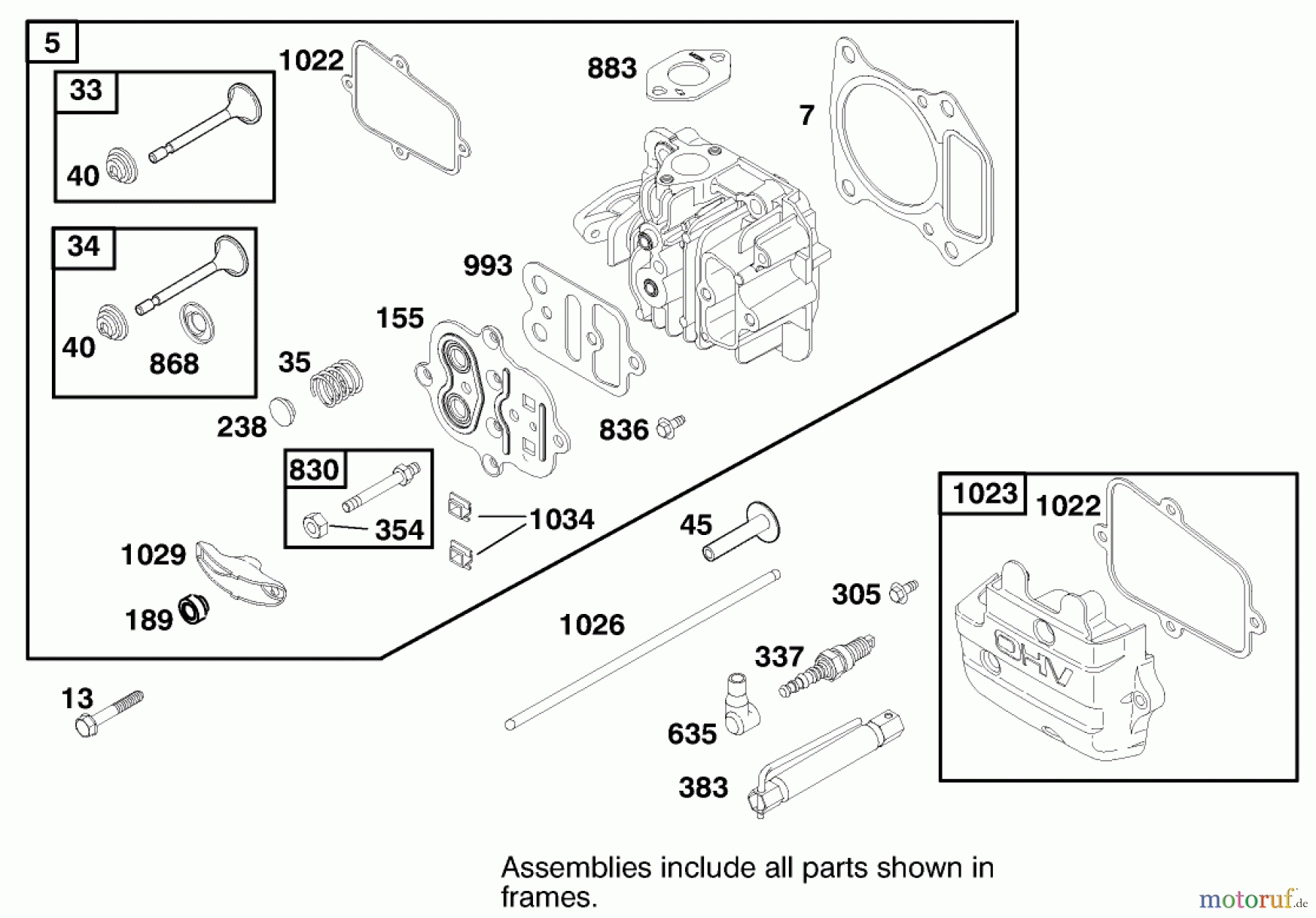 5

33

40

1022

883

7

34

40

868

993

155

35

238

836

830

354

1034

1029

189

45

1026

305

337

635

383

13

1023

1022

OHV

Assemblies include all parts shown in frames.

motoruf.de