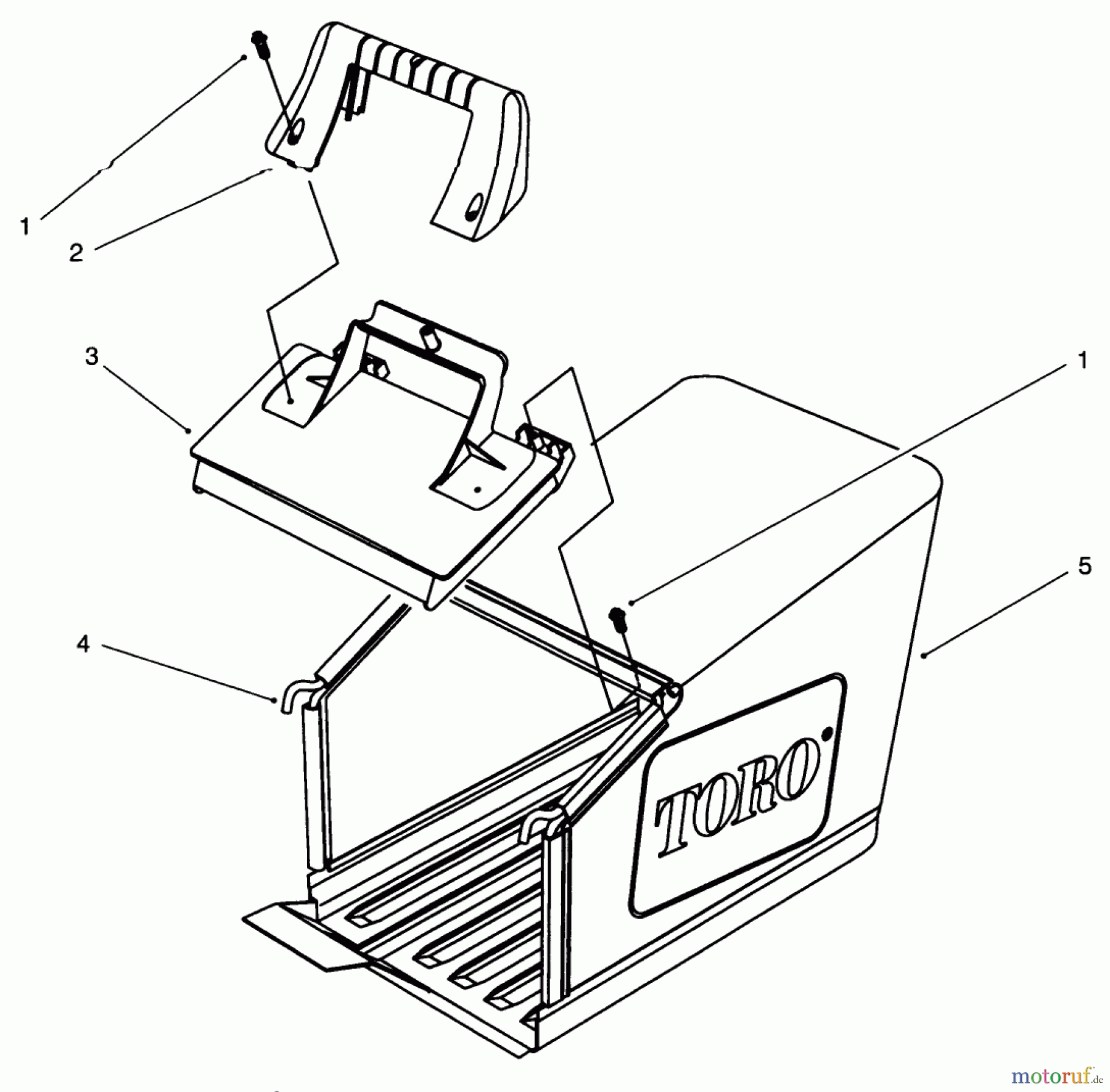 1
2
3
1
5
4
TORO
motoruf.de