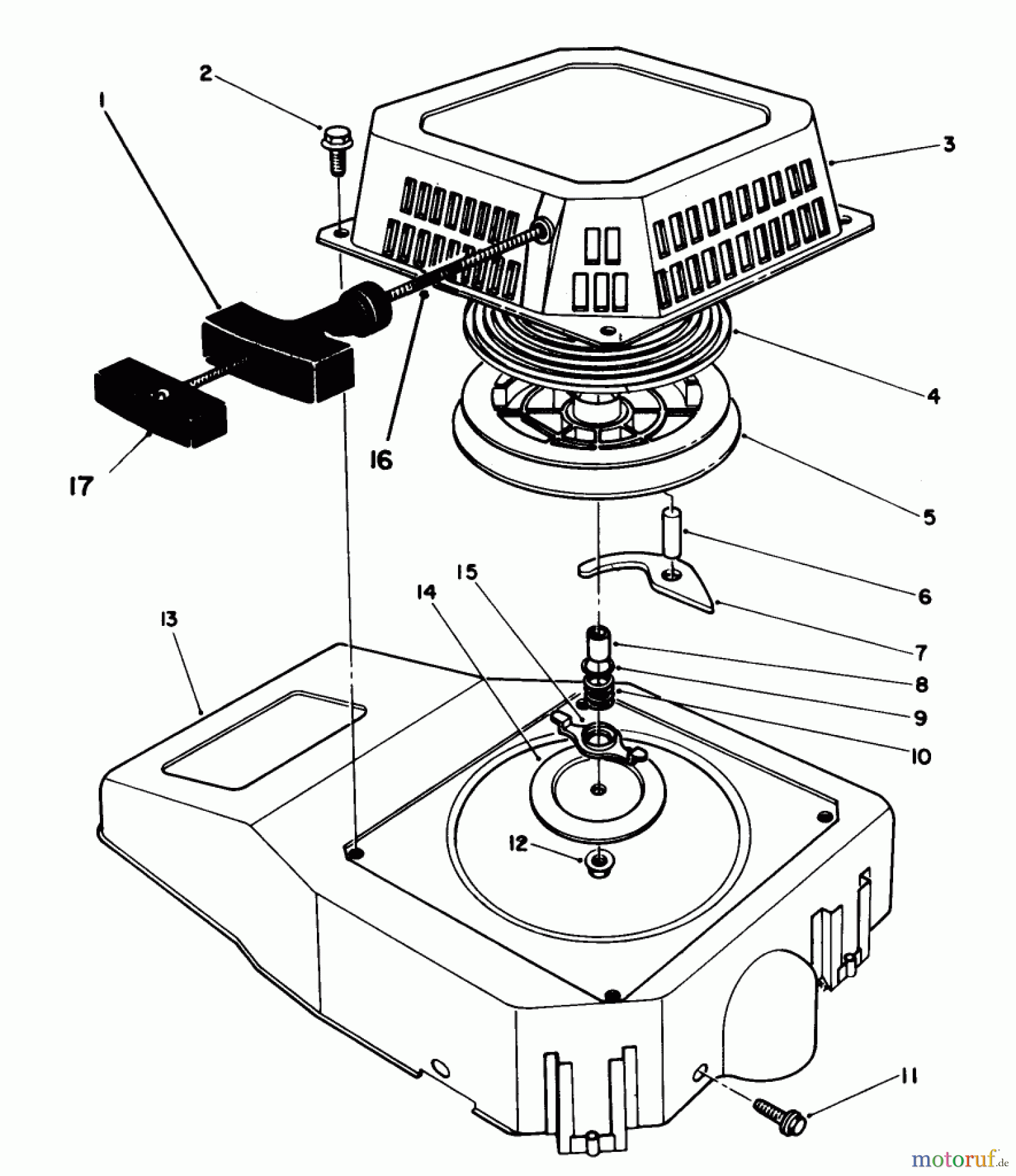 2
1
3
4
16
17
5
6
15
14
7
13
8
9
10
12
11
motoruf.de