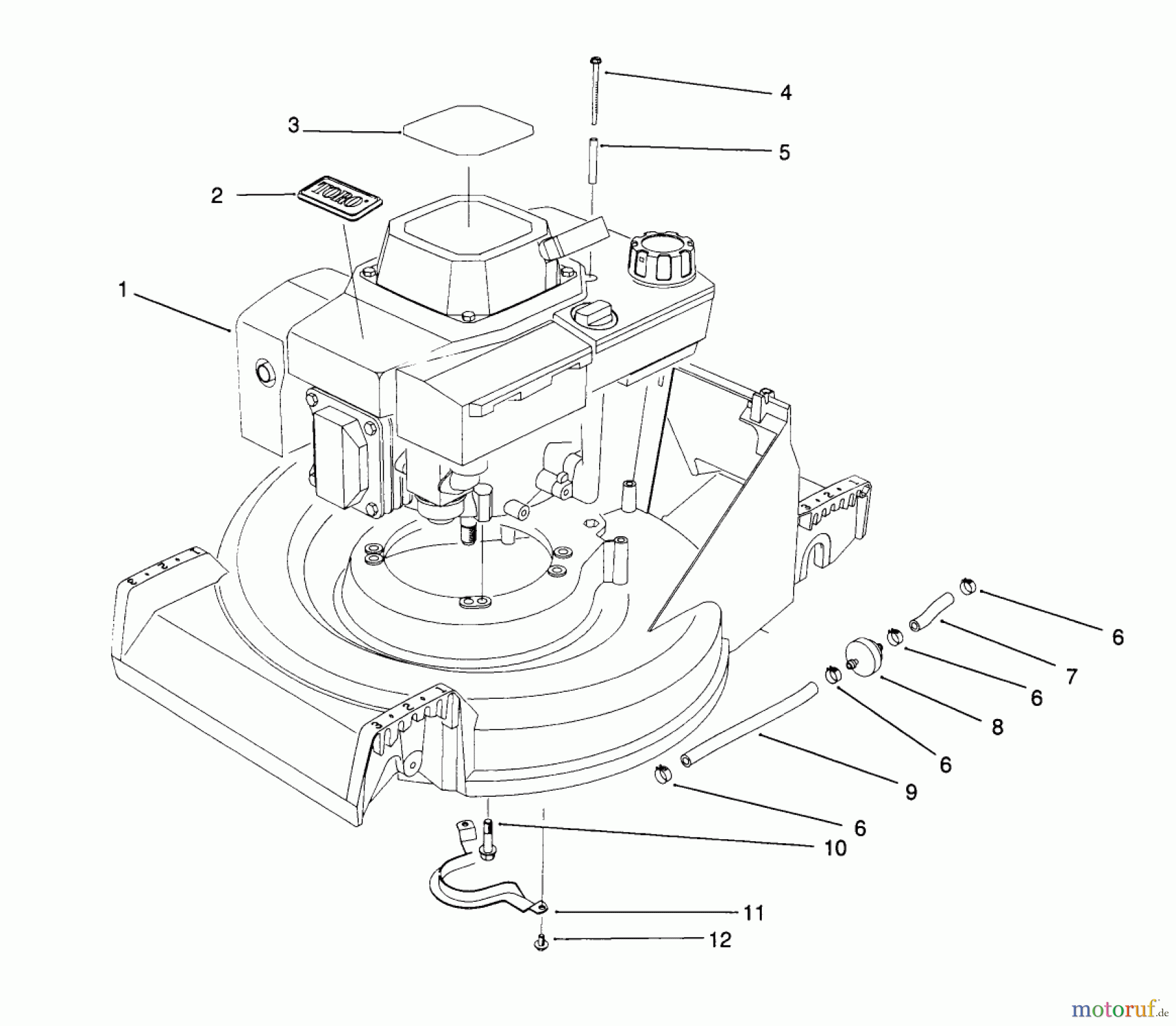 4
3
5
2
TORO
1
6
7
6
8
6
9
6
10
11
12
motoruf.de