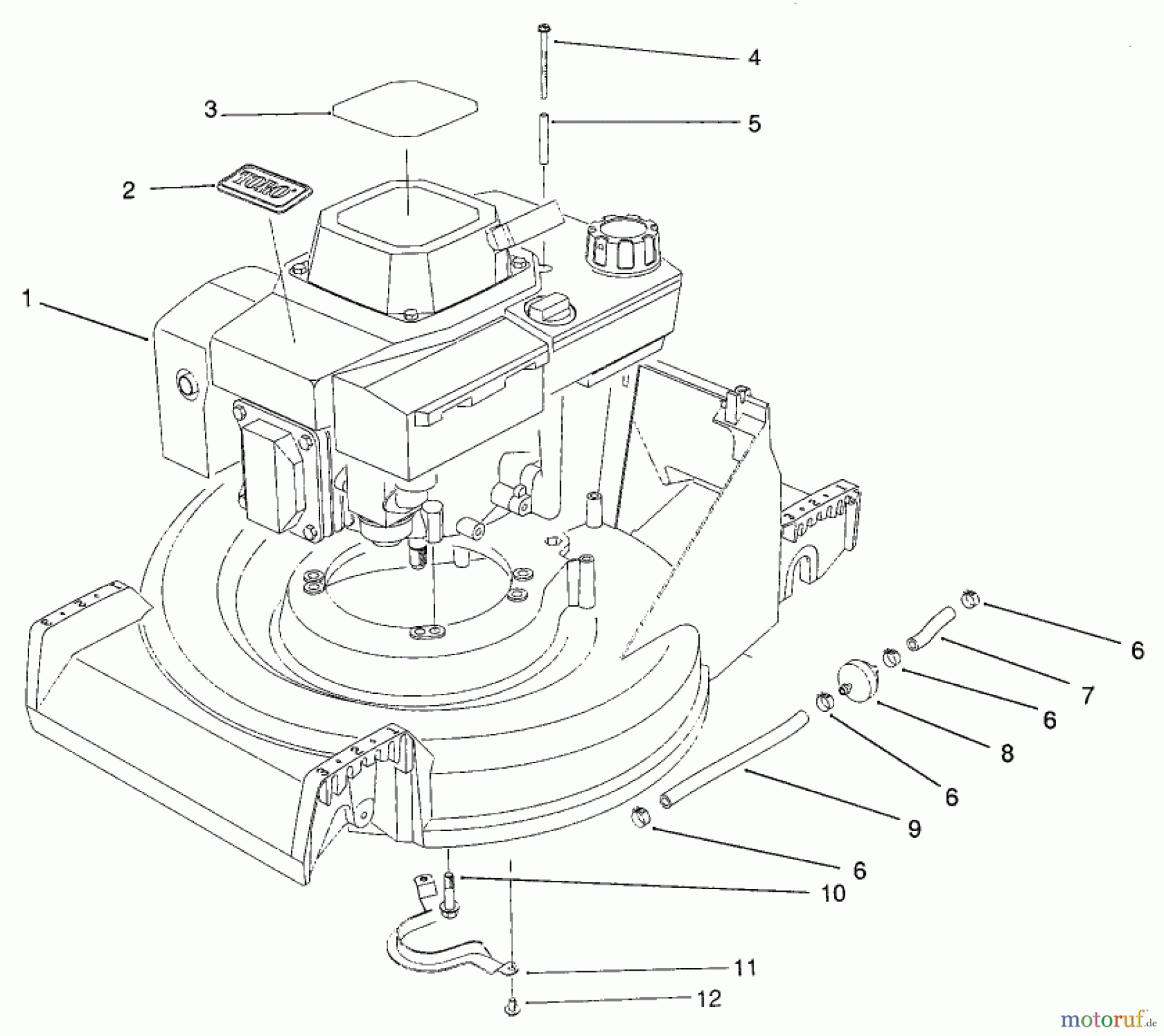 4
3
5
2
TORO
1
6
7
6
8
6
9
6
10
11
12
motoruf.de