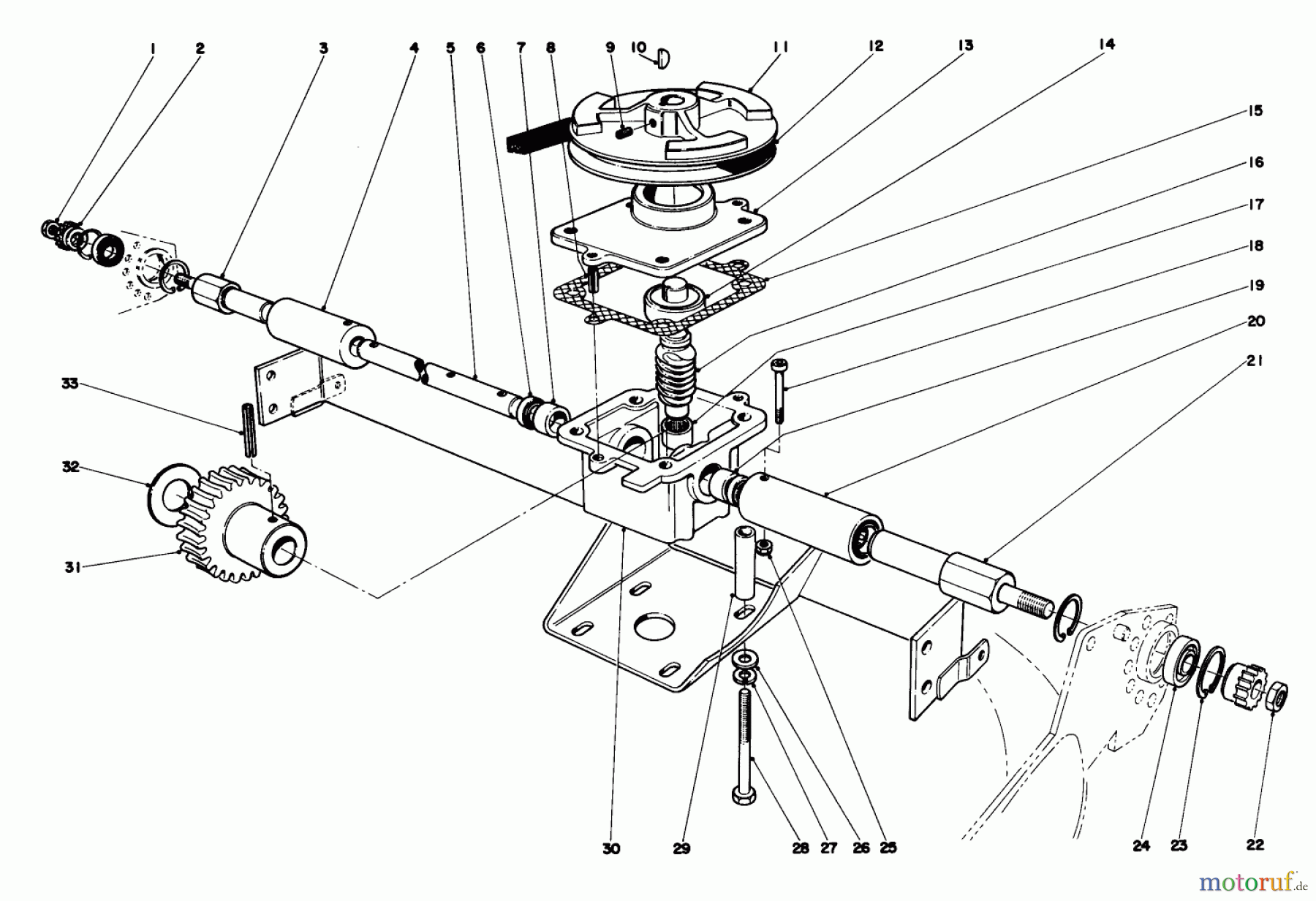 1 2 3 4 5 6 7 8 9 10 11 12 13 14

15

16

17

18

19

20

21

33

32

31

30 29 28 27 26 25 24 23 22

motoruf.de