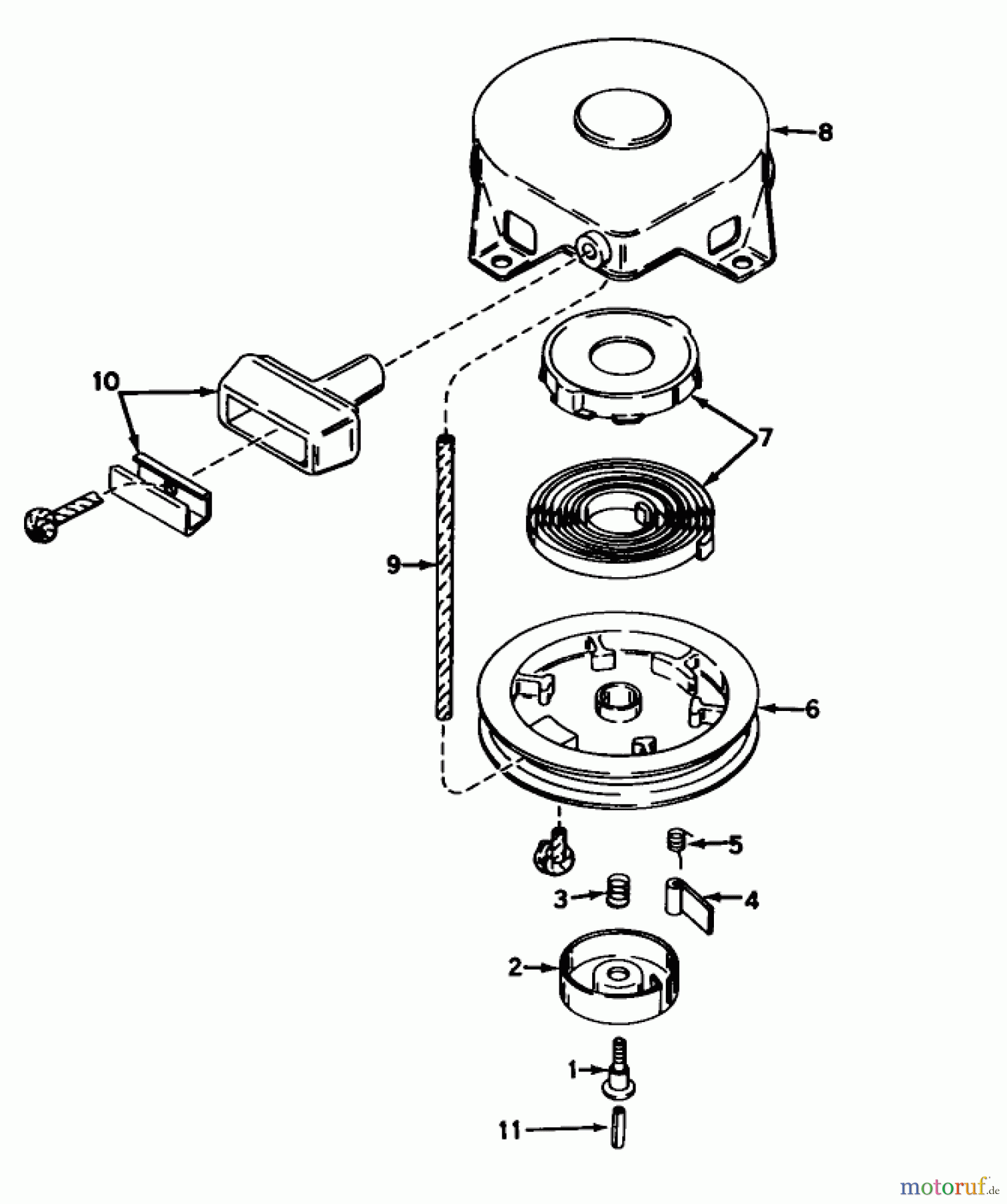 8

10

7

9

6

5

3

4

2

1

11

motoruf.de