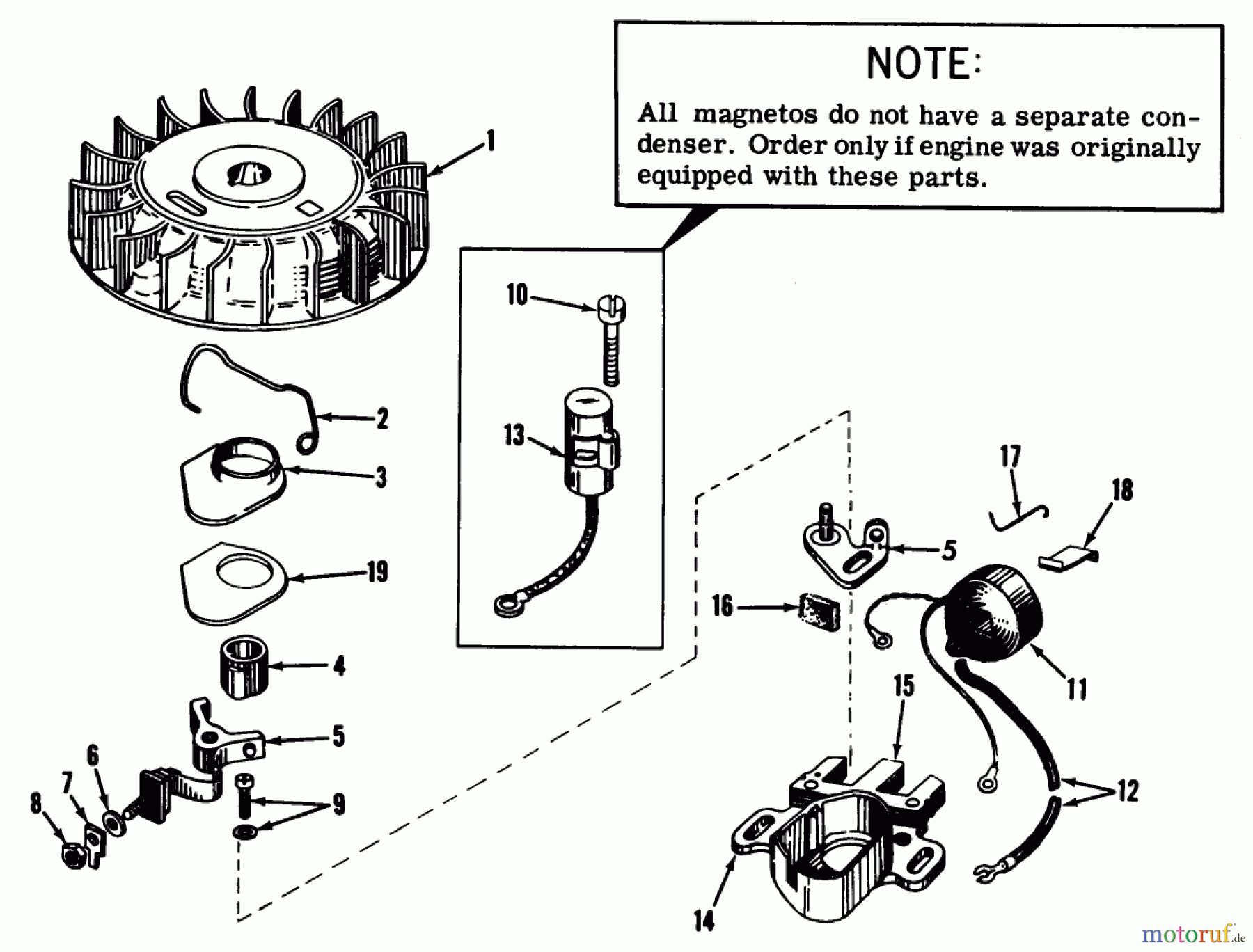 NOTE:
All magnetos do not have a separate condenser. Order only if engine was originally equipped with these parts.

1
2
3
19
4
5
6
7
8
9
10
13
17
18
5
16
11
15
12
14

motoruf.de