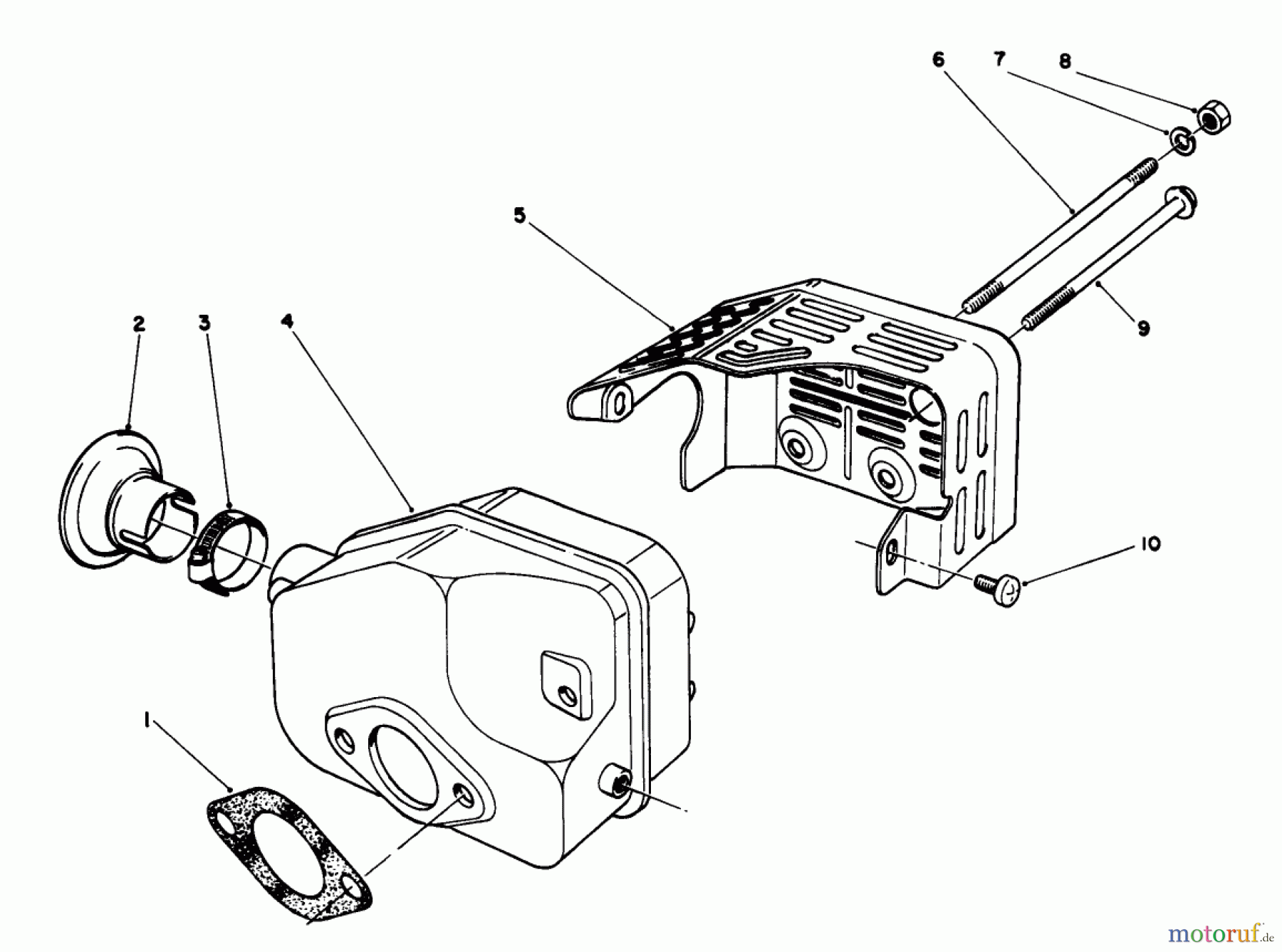 6
7
8
5
9
2
3
4
10
1
motoruf.de