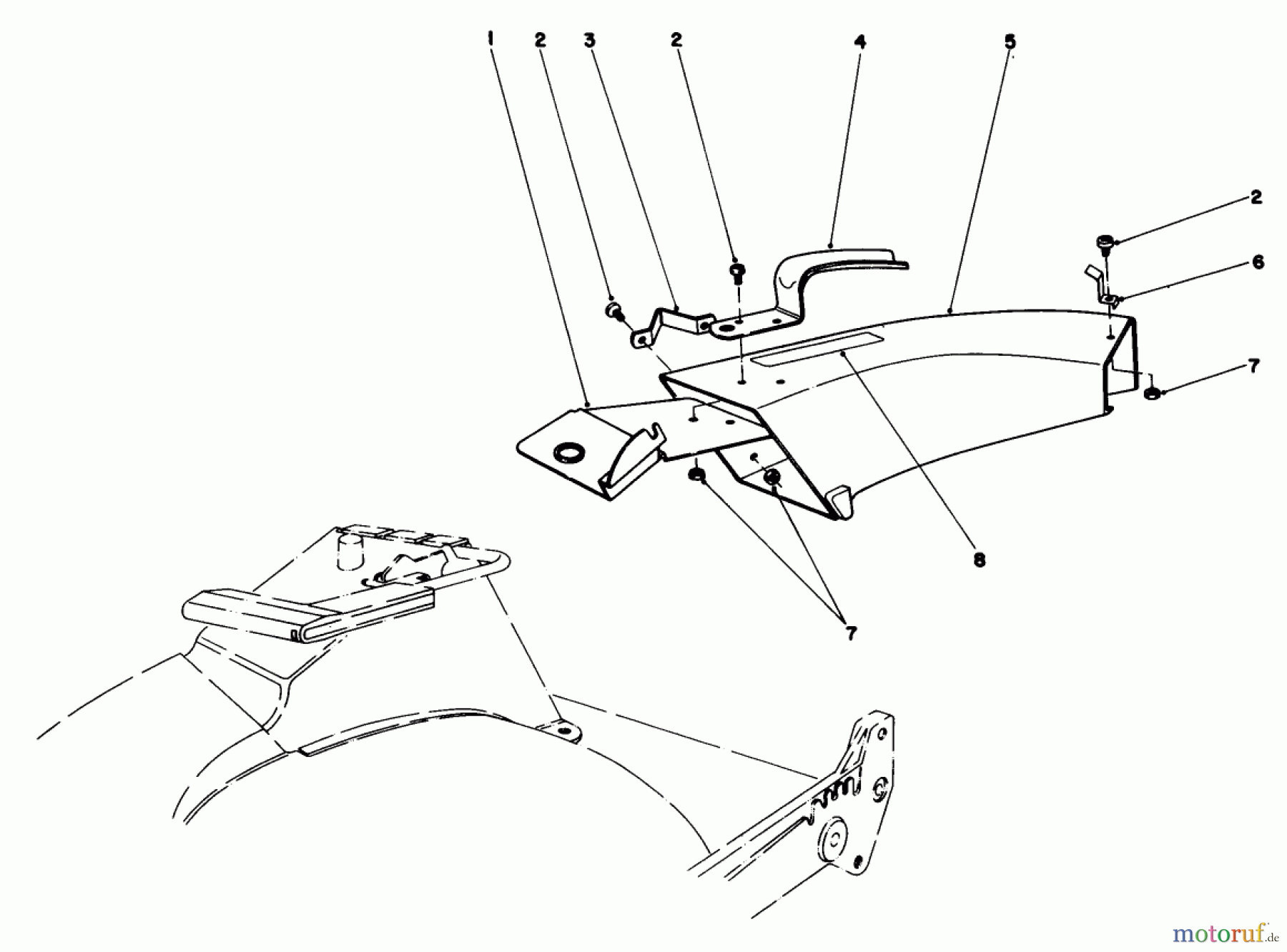 1 2 3 2 4 5

2

6

7

8

7

motoruf.de