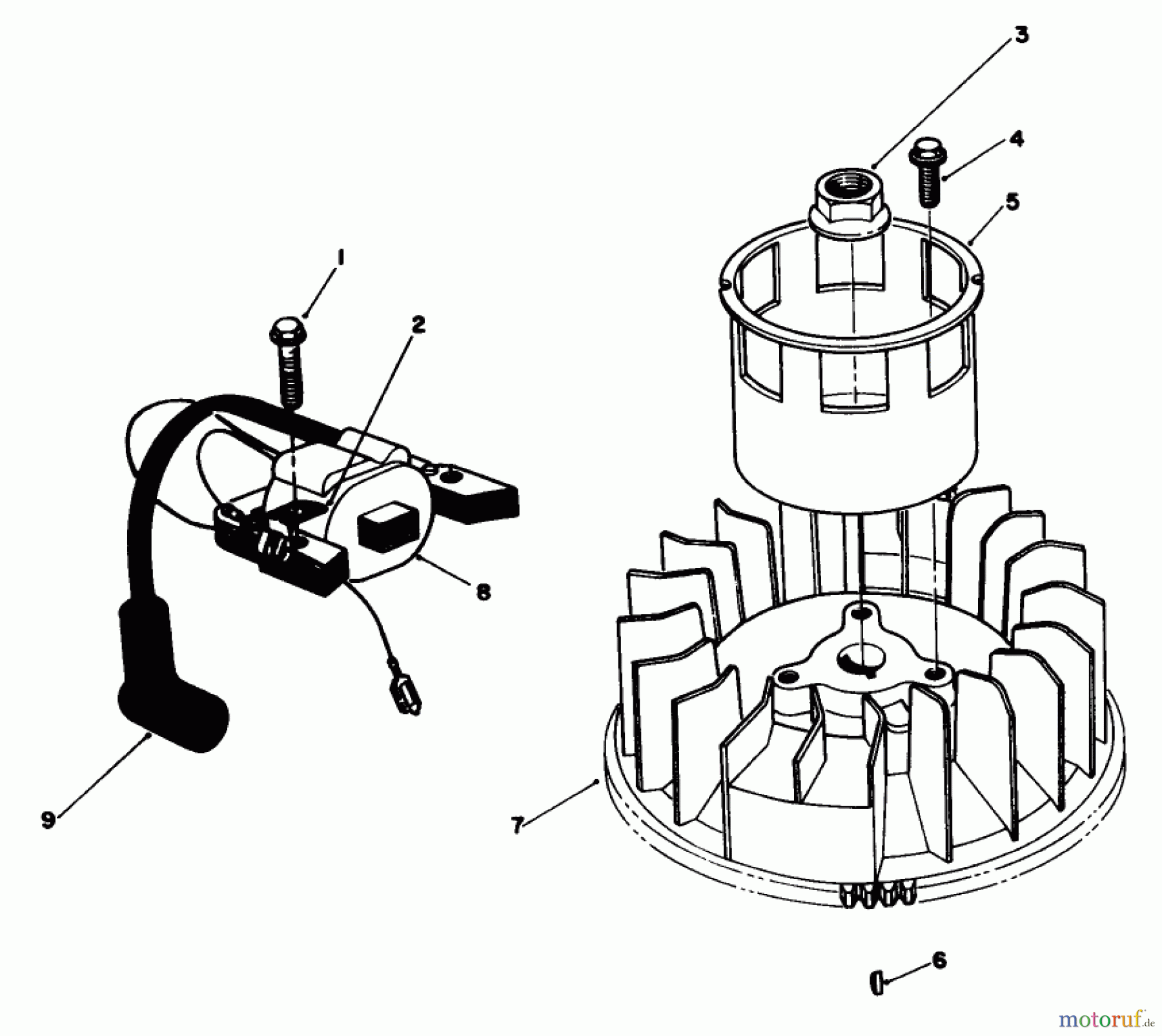 3
4
5
1
2
8
9
7
6
motoruf.de