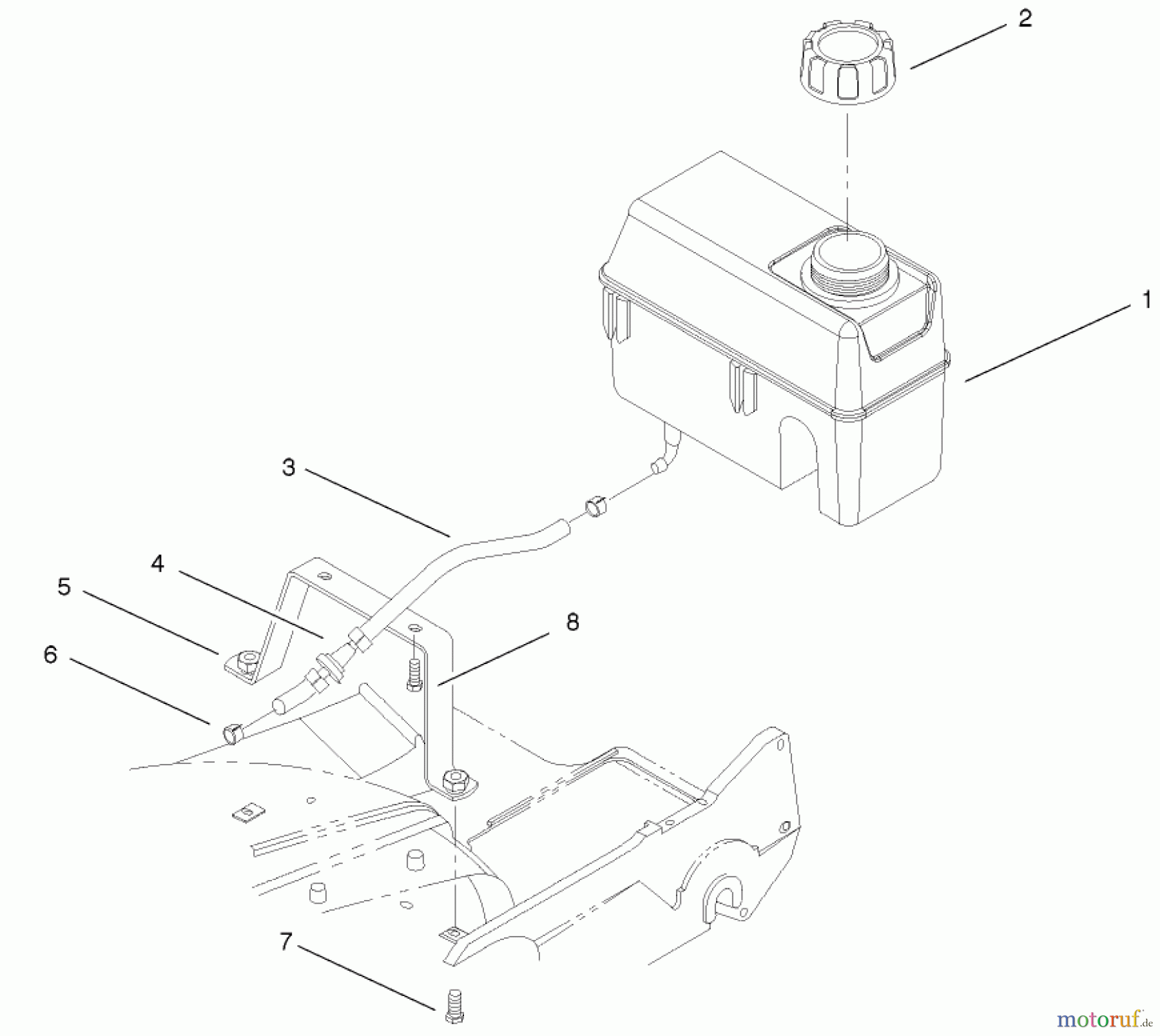 2
1
3
4
5
8
6
7
motoruf.de