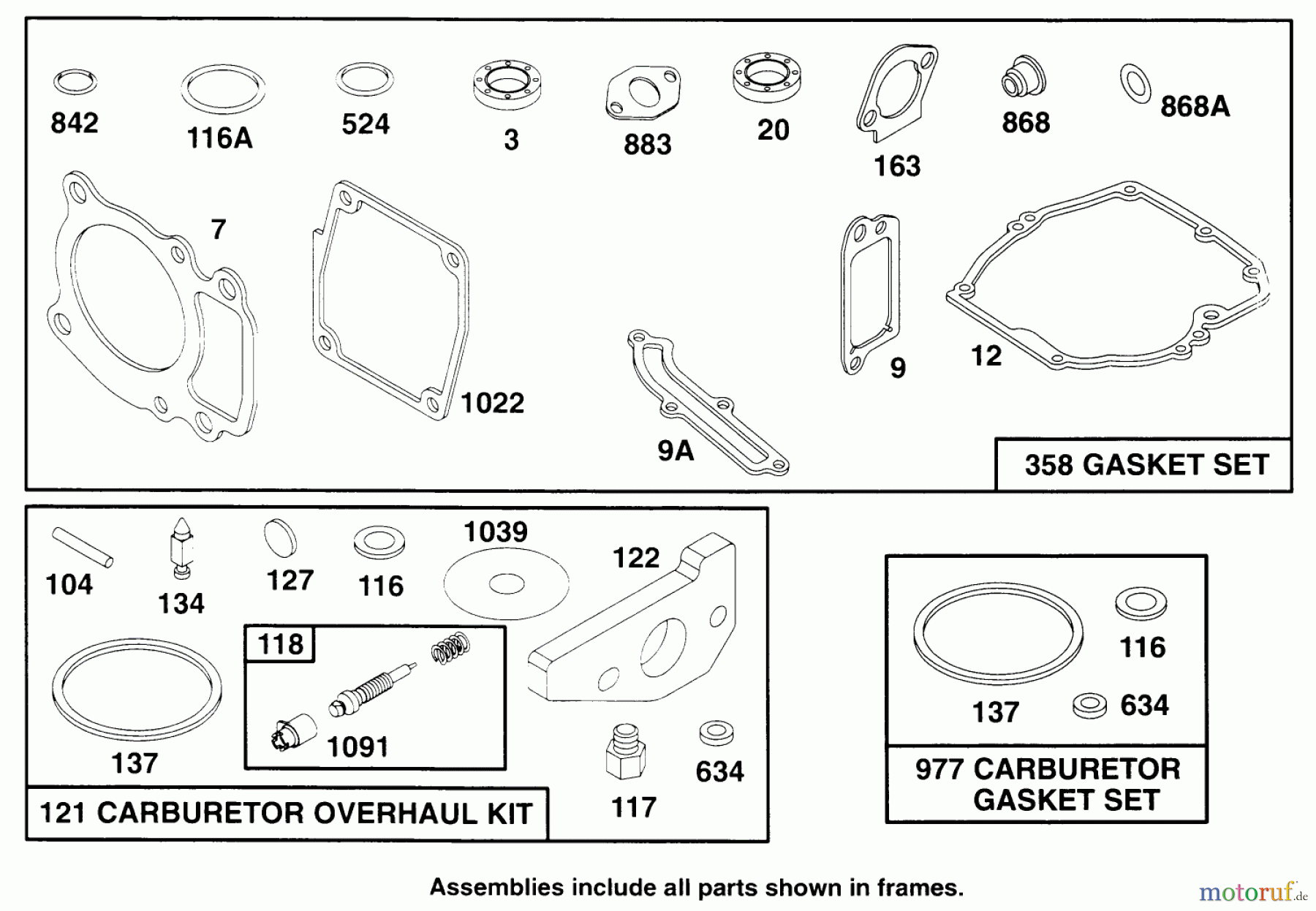 842
116A
524
3
883
20
163
868
868A
7
1022
9A
9
12
358 GASKET SET

104
134
127
116
1039
122
118
1091
137
117
634
121 CARBURETOR OVERHAUL KIT

137
116
634
977 CARBURETOR GASKET SET

Assemblies include all parts shown in frames.

motoruf.de