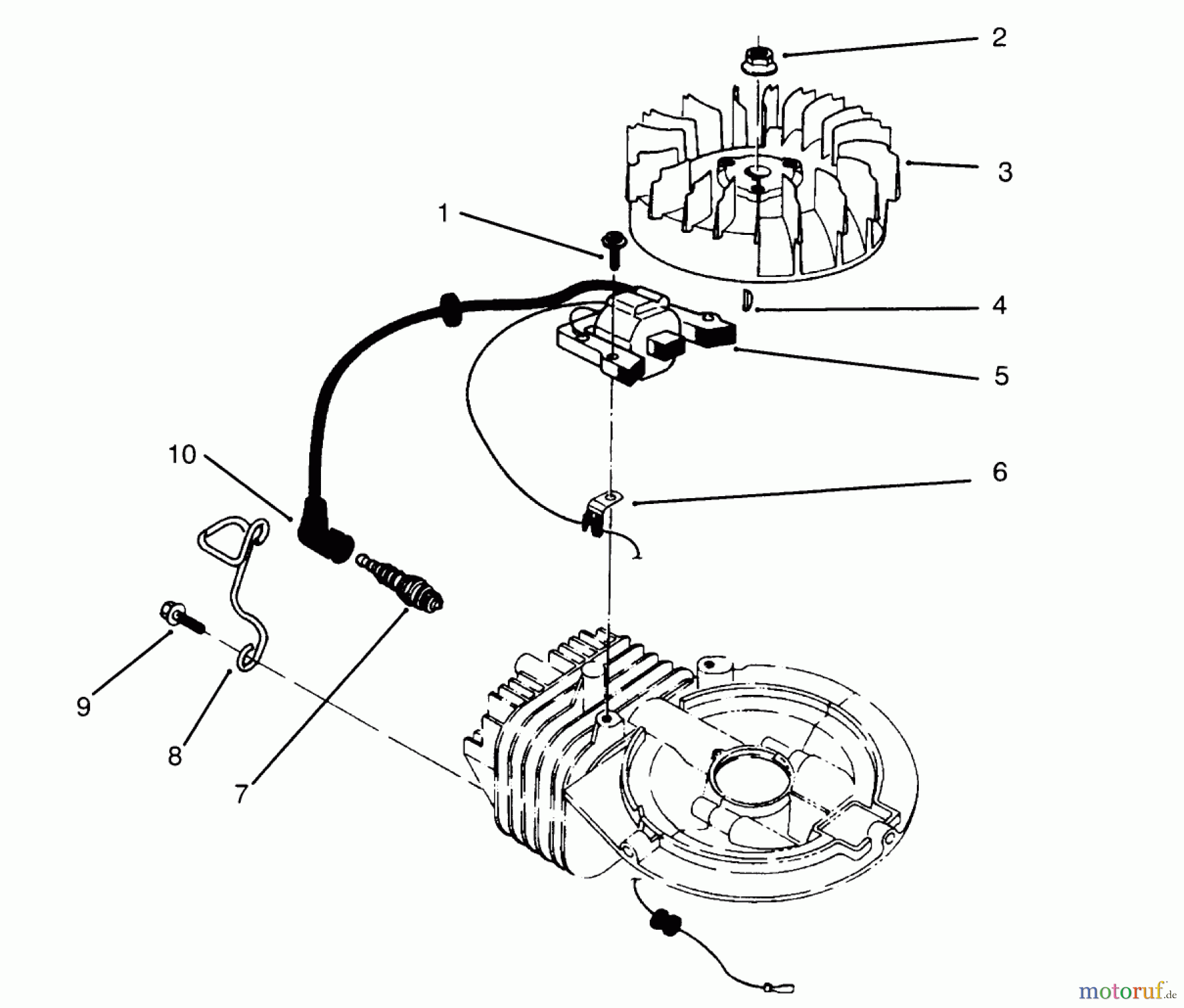 2
3
1
4
5
10
6
9
8
7
motoruf.de