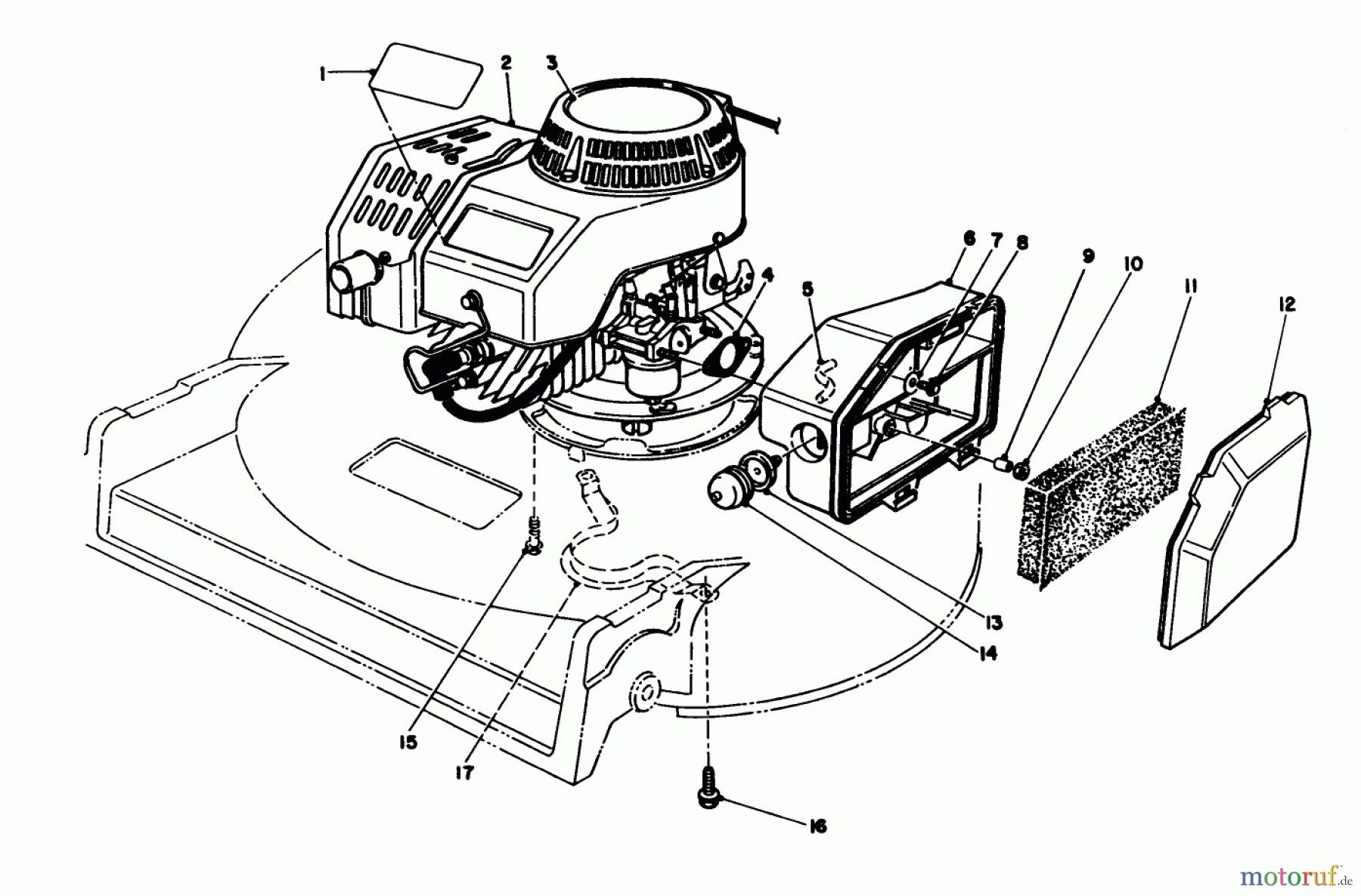 1
2
3
4
5
6
7
8
9
10
11
12
13
14
15
17
16
motoruf.de