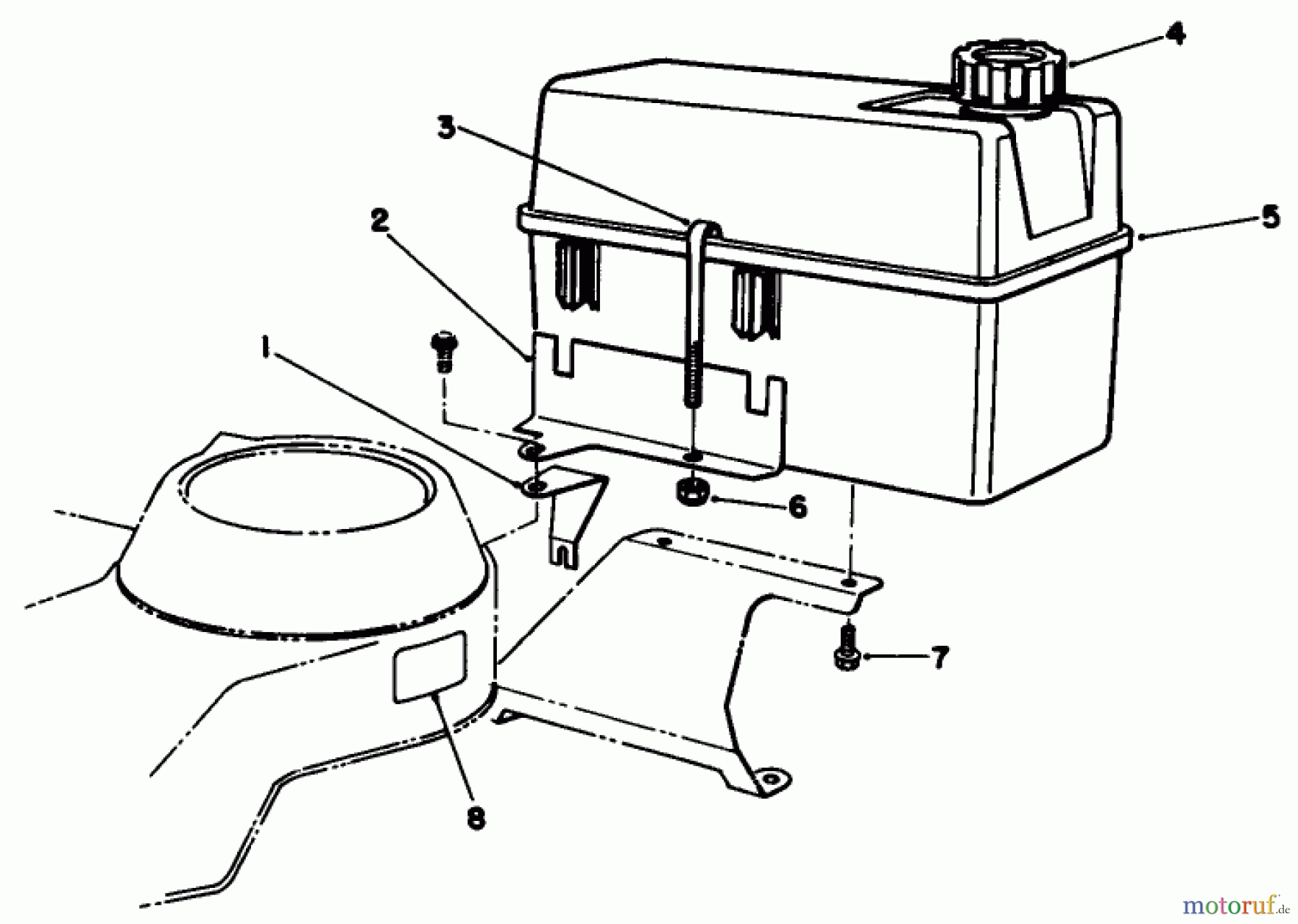 4
3
2
5
1
6
7
8
motoruf.de