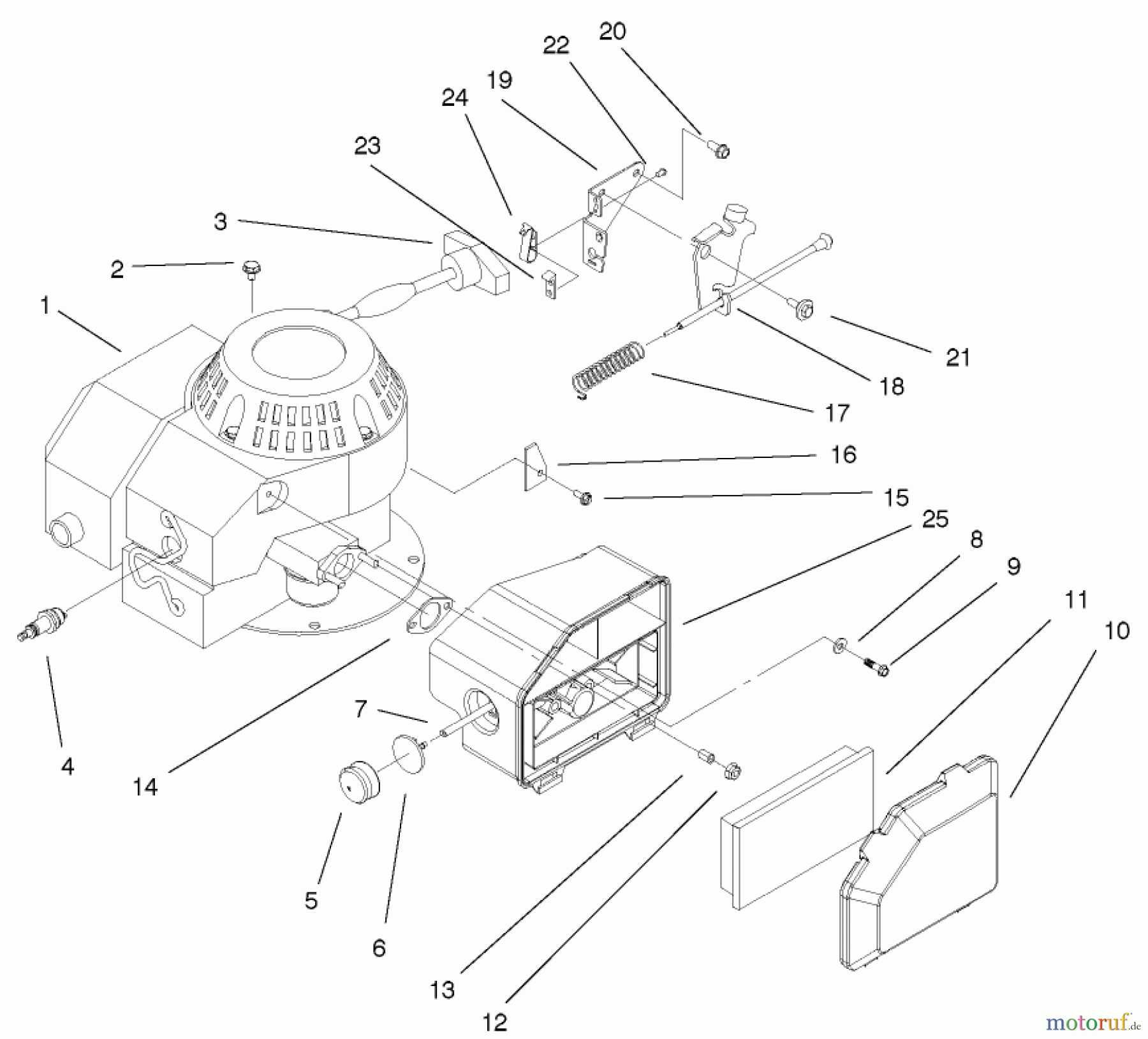 20
22
19
24
23
3
2
1
21
18
17
16
15
25
8
9
11
10
4
14
7
5
6
13
12
motoruf.de