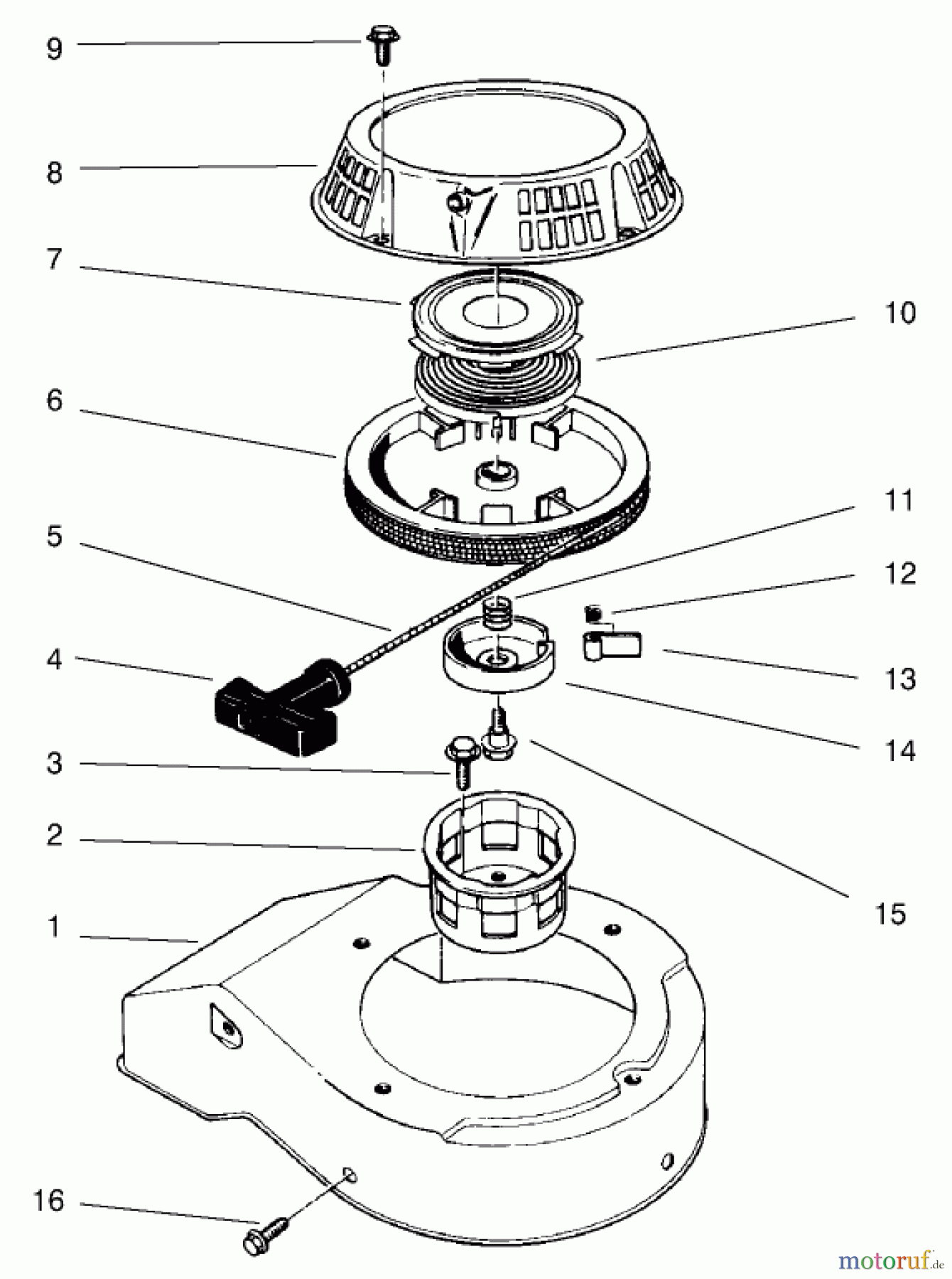 9
8
7
10
6
11
5
12
4
13
14
3
2
15
1
16
motoruf.de