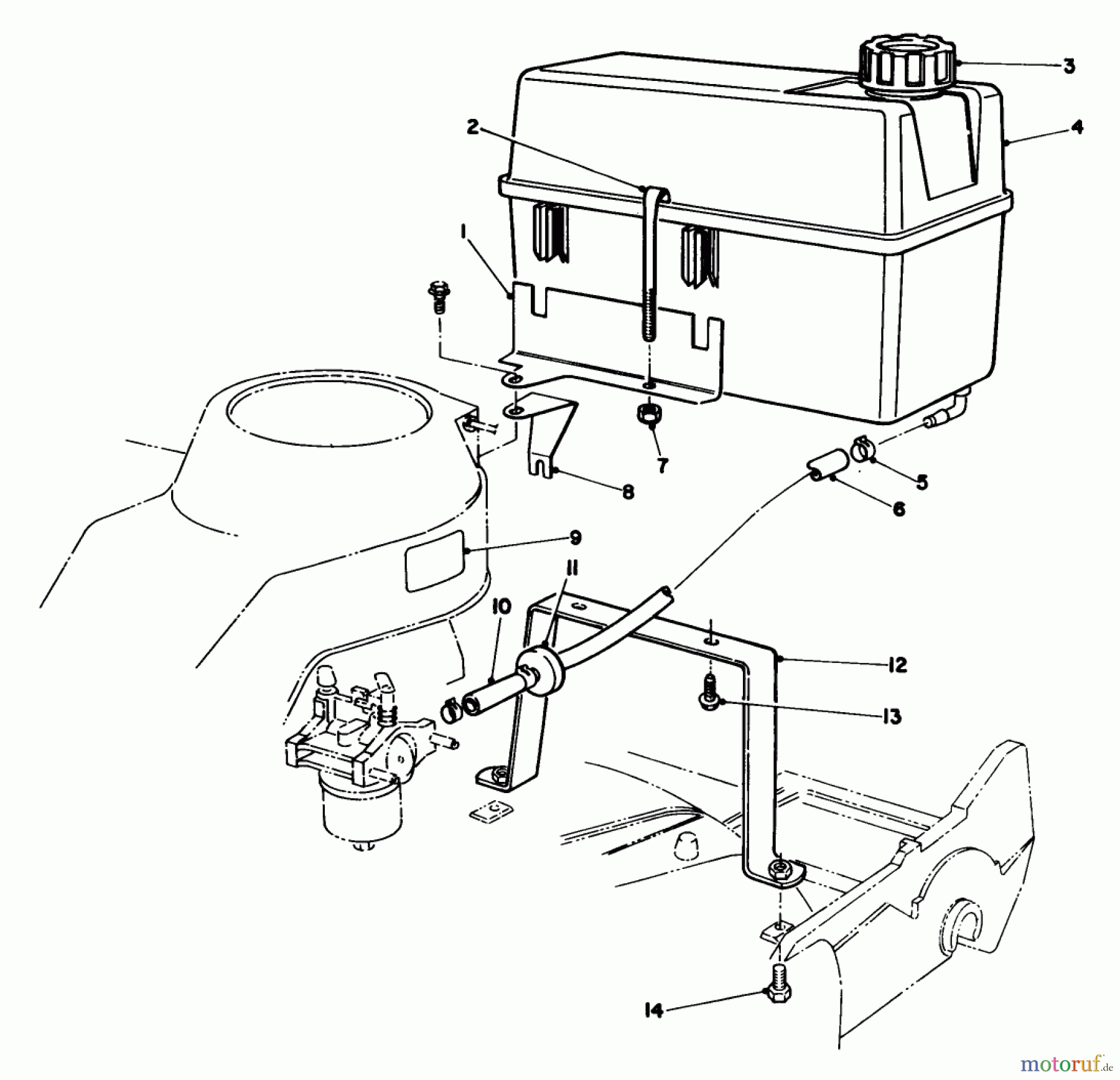 3
2
4
1
7
5
8
6
9
11
10
12
13
14
motoruf.de