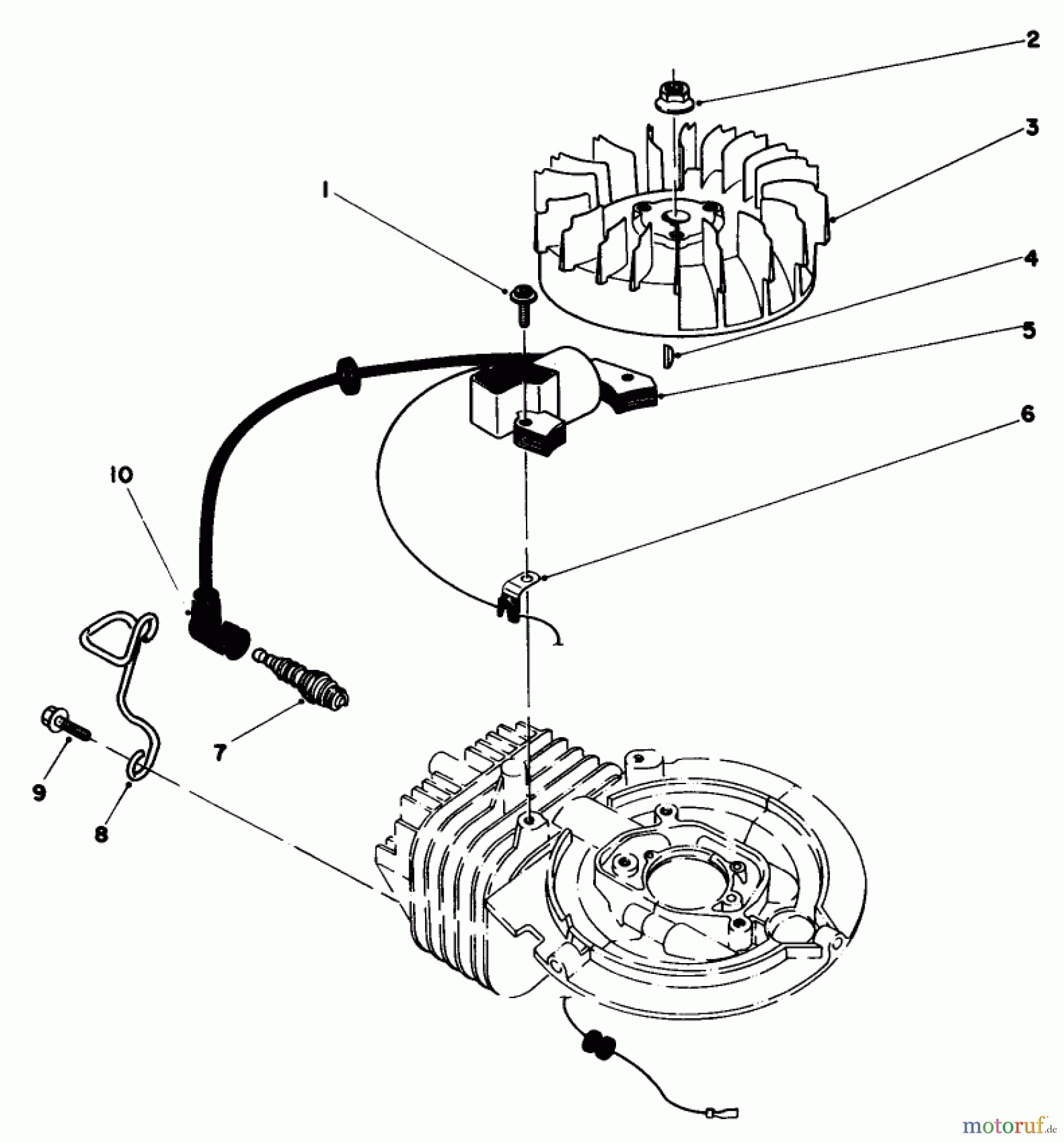 2
3
1
4
5
6
10
7
9
8
motoruf.de