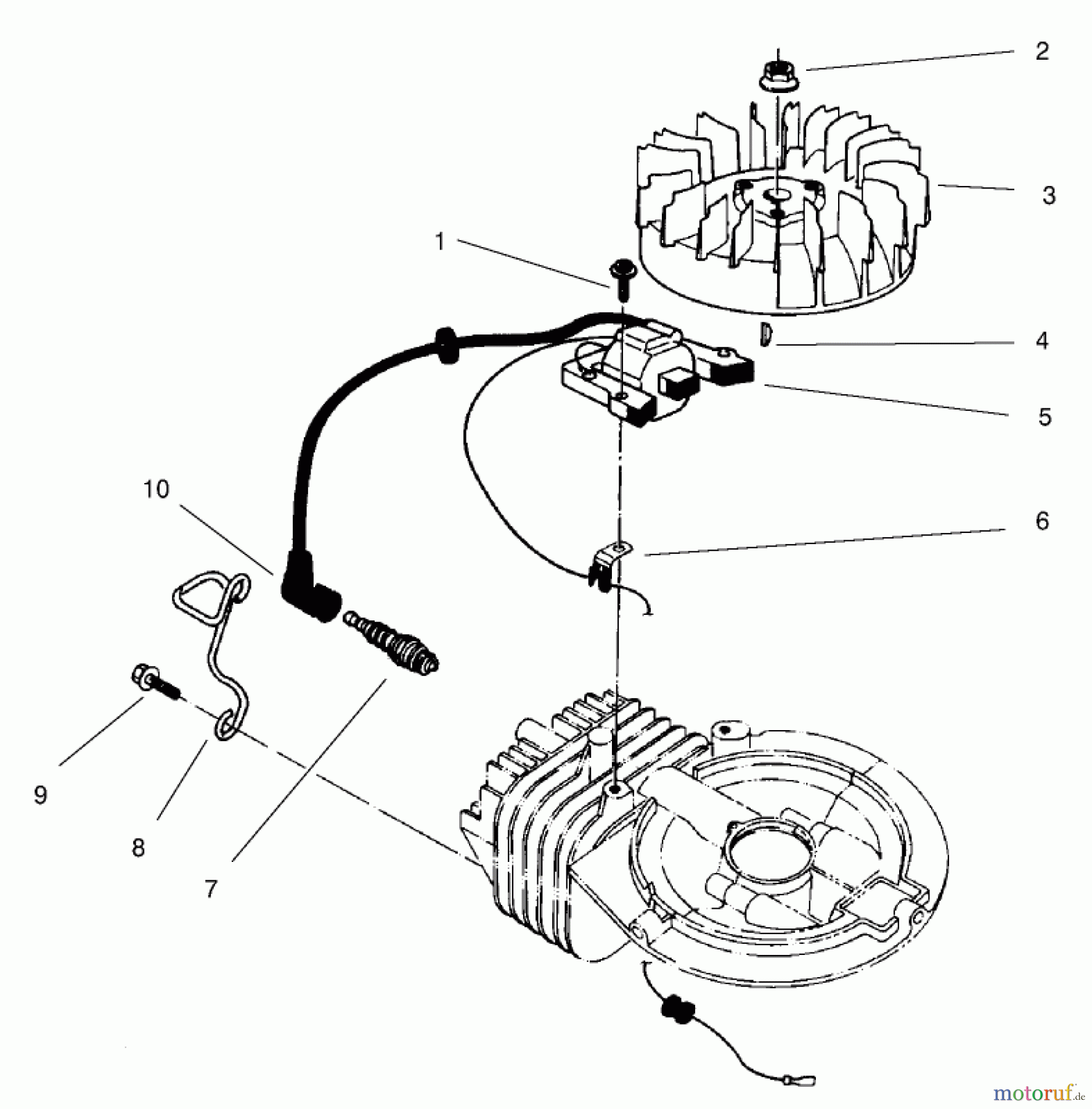 2

3

1

4

5

10

6

9

8

7

motoruf.de