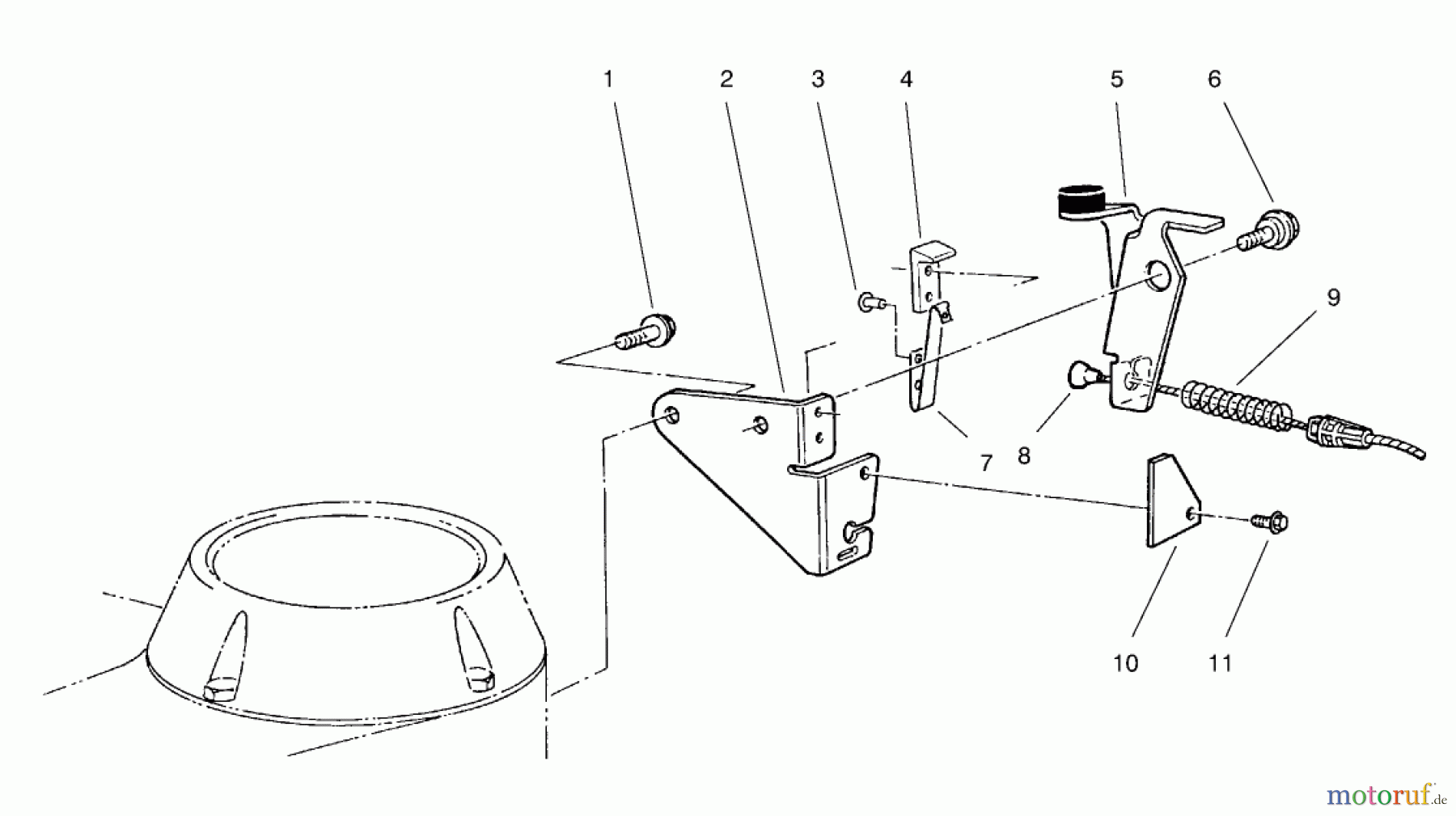 1
2
3
4
5
6
9
7
8
10
11
motoruf.de